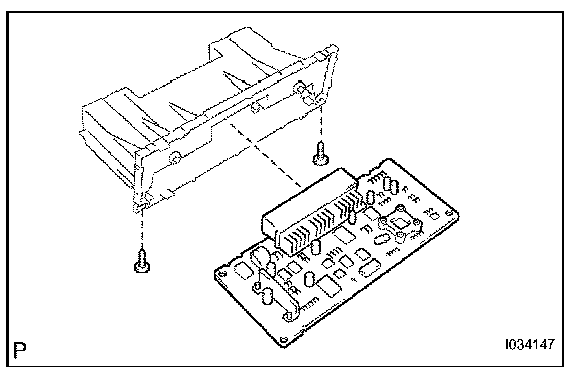 P

I034147