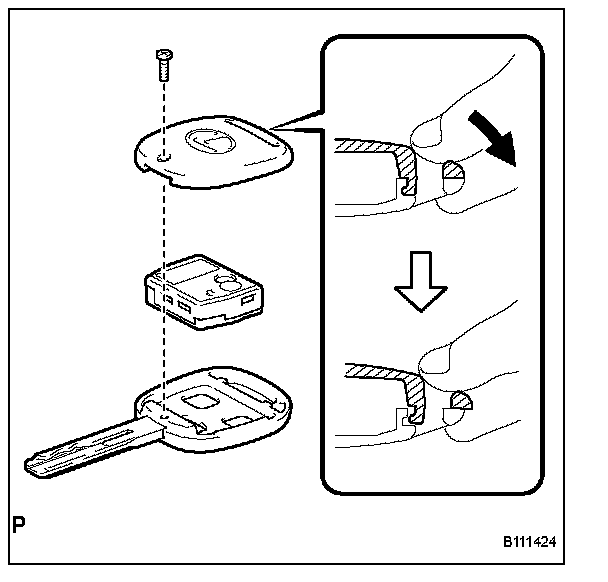 P

B111424