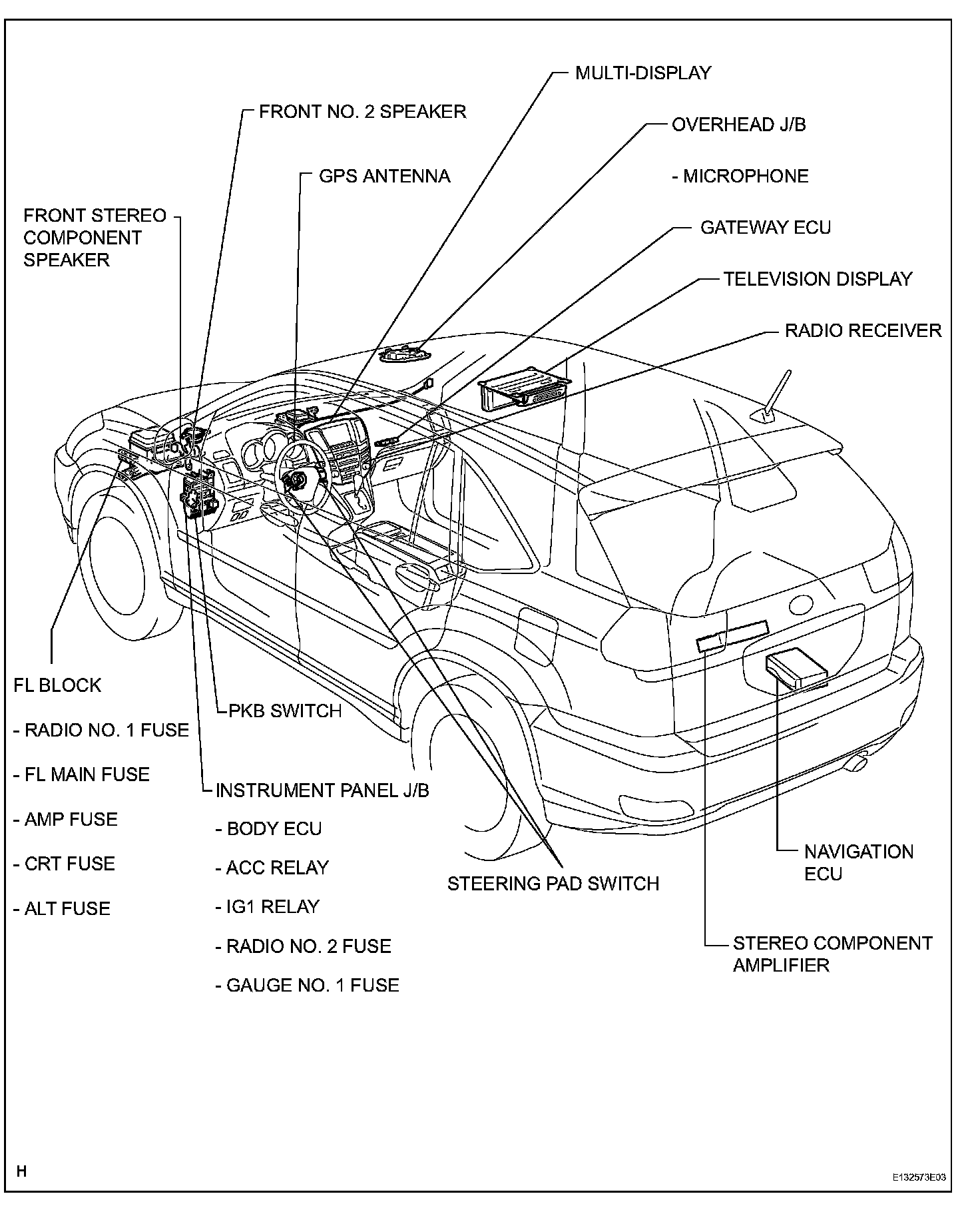 MULTI-DISPLAY

FRONT NO. 2 SPEAKER

OVERHEAD J/B

- MICROPHONE

GPS ANTENNA

FRONT STEREO COMPONENT SPEAKER

GATEWAY ECU

TELEVISION DISPLAY

RADIO RECEIVER

FL BLOCK

- RADIO NO. 1 FUSE

- FL MAIN FUSE

- AMP FUSE

- CRT FUSE

- ALT FUSE

PKB SWITCH

INSTRUMENT PANEL J/B

- BODY ECU

- ACC RELAY

- IG1 RELAY

- RADIO NO. 2 FUSE

- GAUGE NO. 1 FUSE

STEERING PAD SWITCH

NAVIGATION ECU

STEREO COMPONENT AMPLIFIER

H

E132573E03