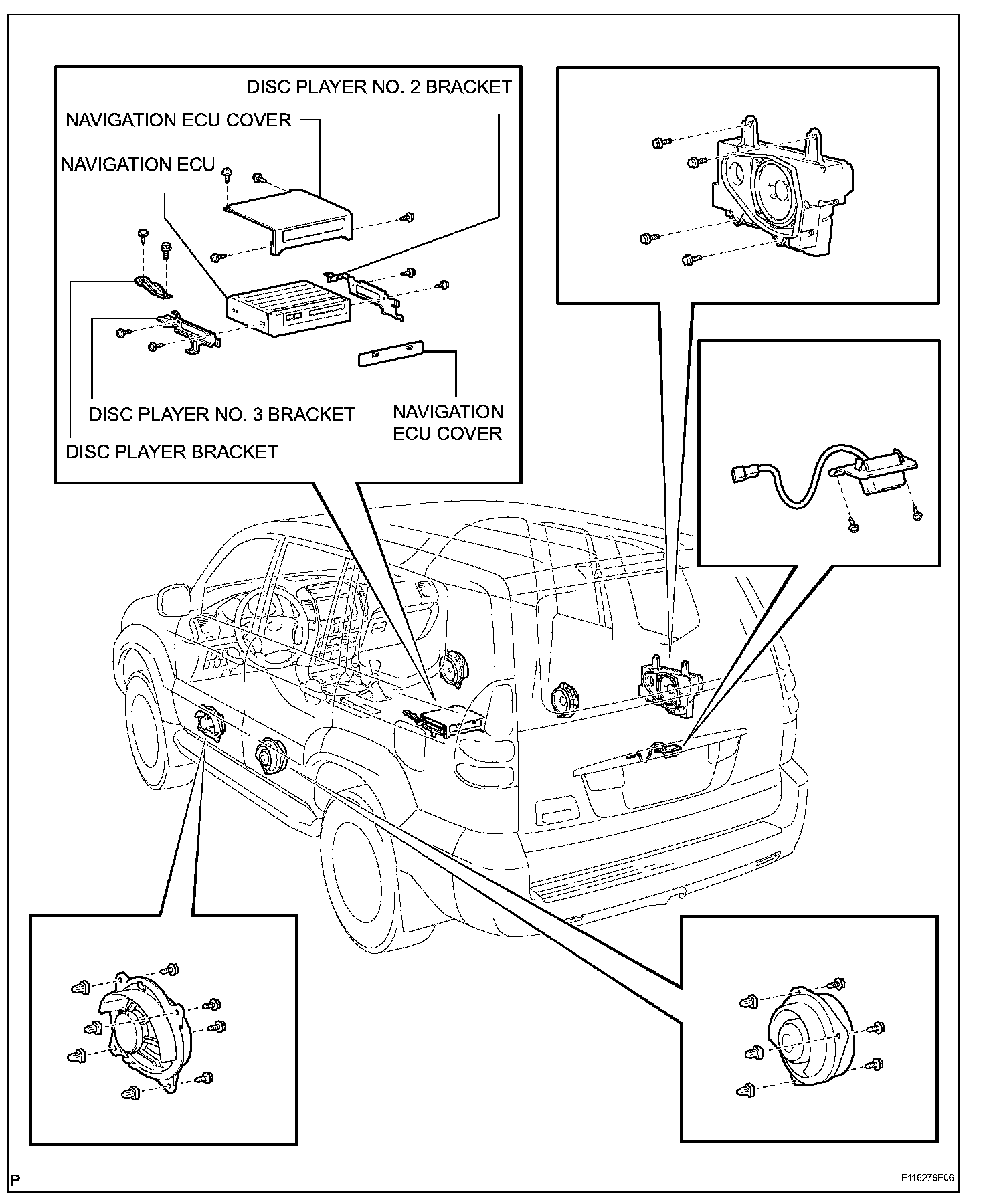 DISC PLAYER NO. 2 BRACKET

NAVIGATION ECU COVER

NAVIGATION ECU

DISC PLAYER NO. 3 BRACKET

DISC PLAYER BRACKET

NAVIGATION ECU COVER

P

E116276E06