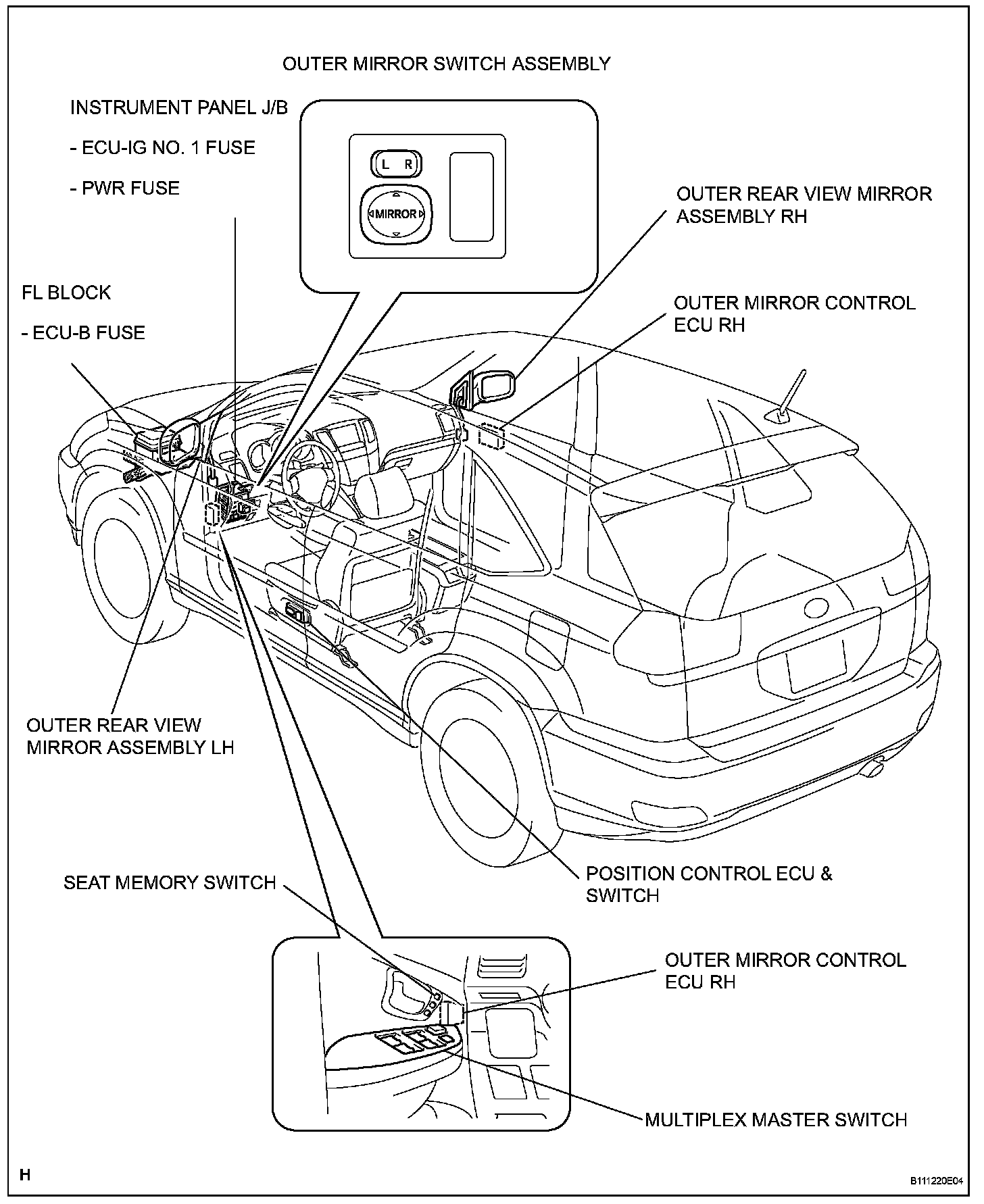 OUTER MIRROR SWITCH ASSEMBLY

INSTRUMENT PANEL J/B

- ECU-IG NO. 1 FUSE

- PWR FUSE

L R

MIRROR

OUTER REAR VIEW MIRROR ASSEMBLY RH

FL BLOCK

- ECU-B FUSE

OUTER MIRROR CONTROL ECU RH

OUTER REAR VIEW MIRROR ASSEMBLY LH

POSITION CONTROL ECU & SWITCH

SEAT MEMORY SWITCH

OUTER MIRROR CONTROL ECU RH

MULTIPLEX MASTER SWITCH

H

B111220E04