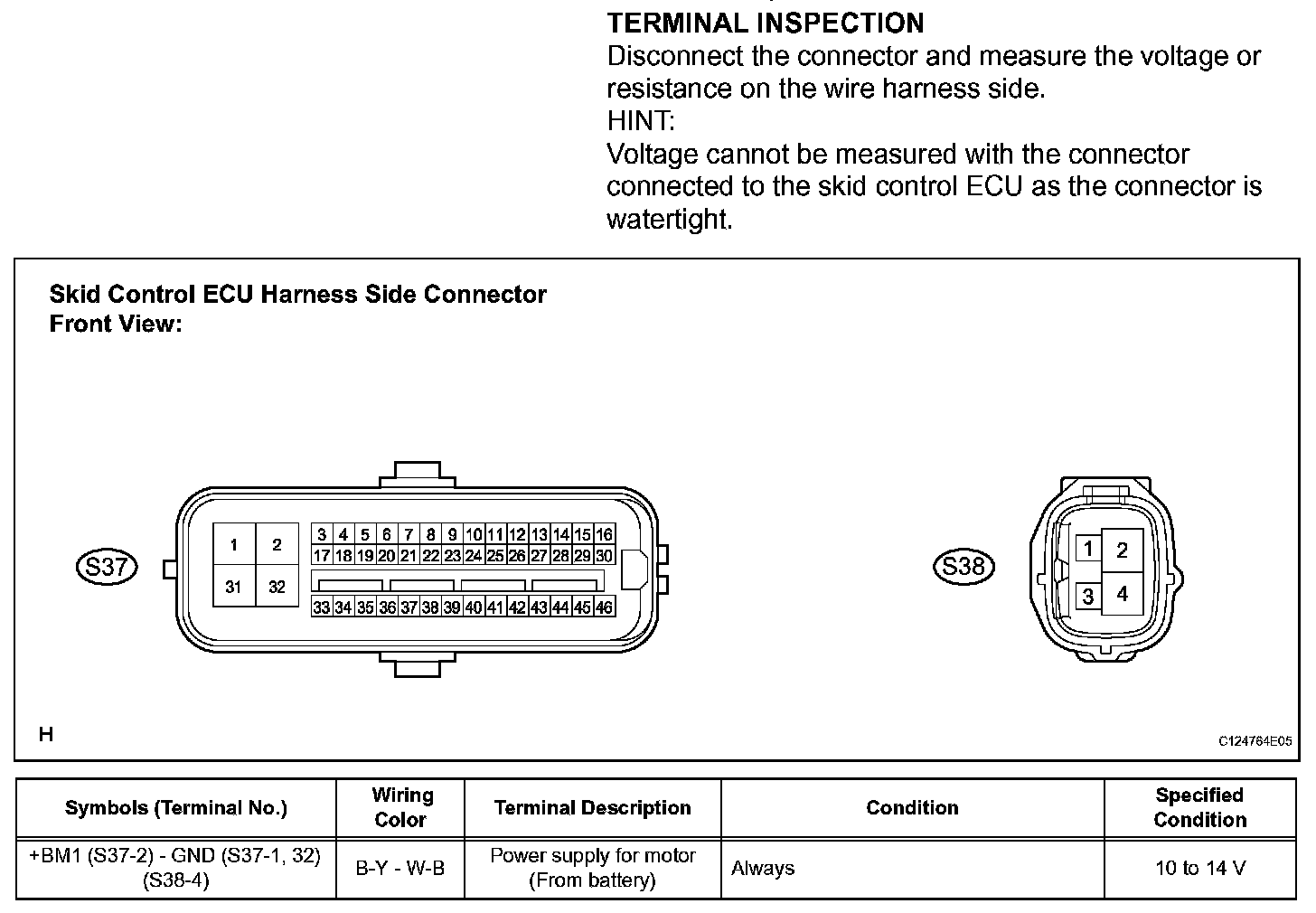 TERMINAL INSPECTION
Disconnect the connector and measure the voltage or resistance on the wire harness side.
HINT:
Voltage cannot be measured with the connector connected to the skid control ECU as the connector is watertight.

Skid Control ECU Harness Side Connector
Front View:

S37

1 2
31 32

3 4 5 6 7 8 9 10 11 12 13 14 15 16
17 18 19 20 21 22 23 24 25 26 27 28 29 30
33 34 35 36 37 38 39 40 41 42 43 44 45 46

S38

1 2
3 4

H

C124764E05

| Symbols (Terminal No.) | Wiring Color | Terminal Description | Condition | Specified Condition |
|---|---|---|---|---|
| +BM1 (S37-2) - GND (S37-1, 32) (S38-4) | B-Y - W-B | Power supply for motor (From battery) | Always | 10 to 14 V |