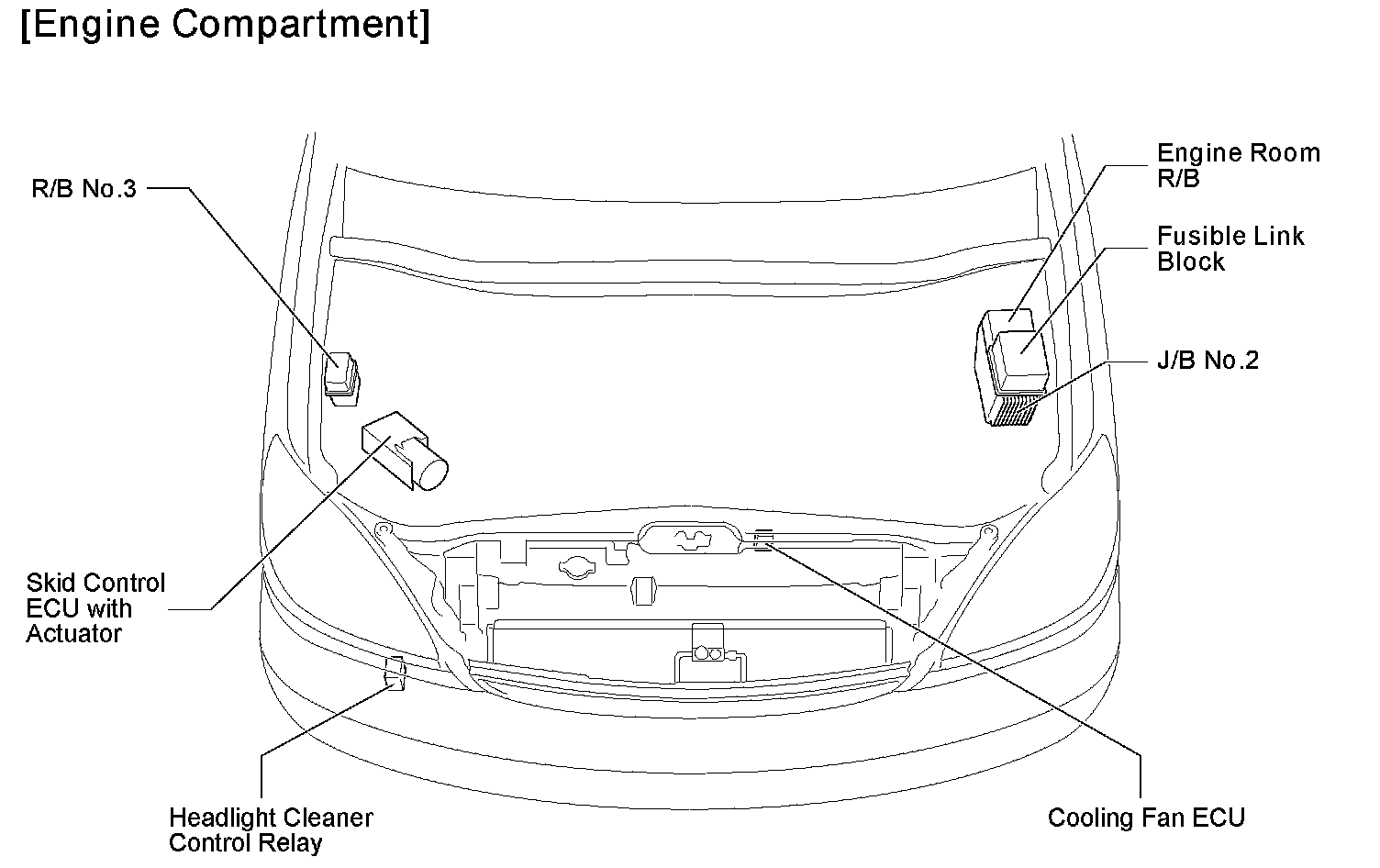 [Engine Compartment]

R/B No.3

Engine Room R/B

Fusible Link Block

J/B No.2

Skid Control ECU with Actuator

Headlight Cleaner Control Relay

Cooling Fan ECU