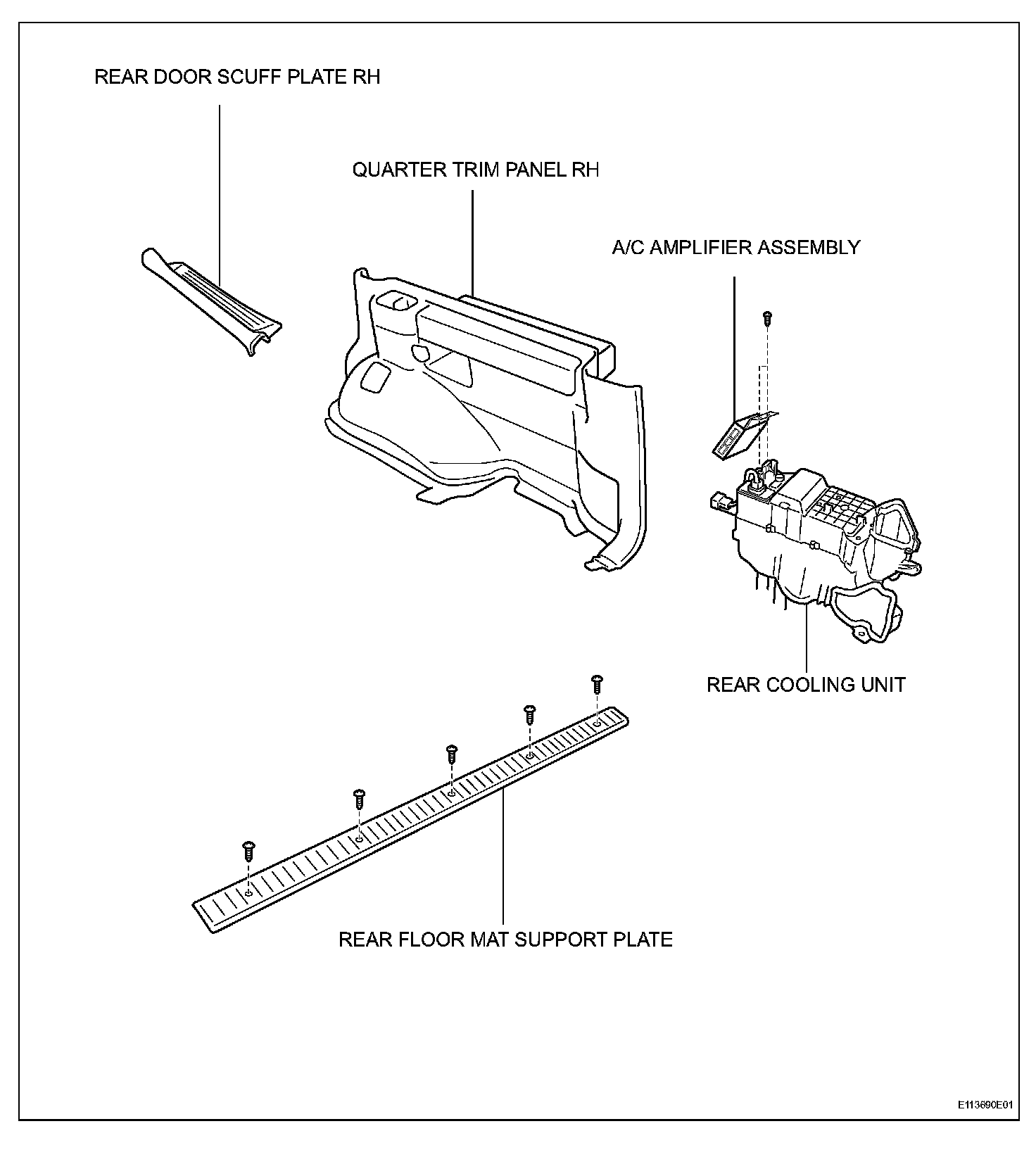 REAR DOOR SCUFF PLATE RH

QUARTER TRIM PANEL RH

A/C AMPLIFIER ASSEMBLY

REAR COOLING UNIT

REAR FLOOR MAT SUPPORT PLATE

E113690E01