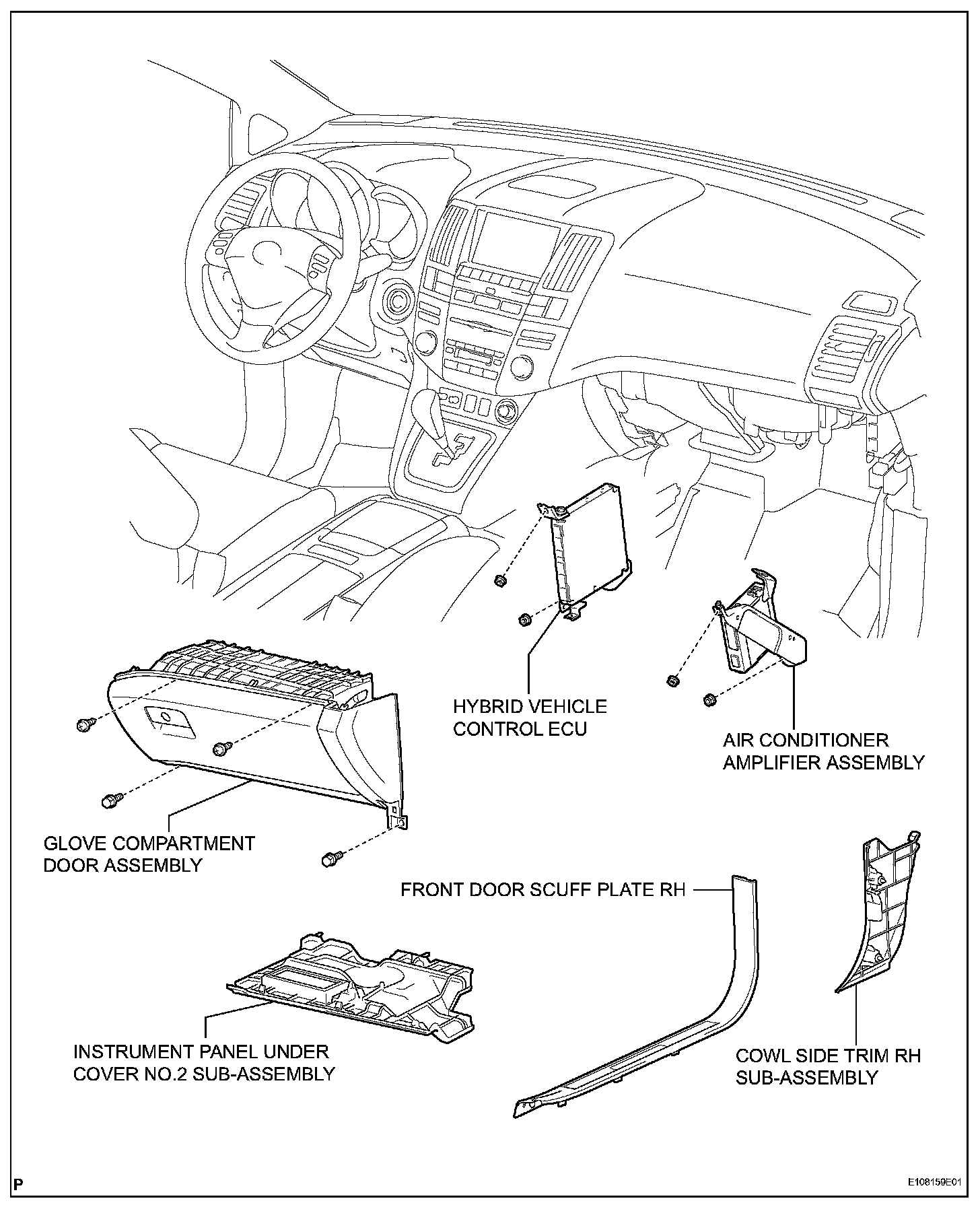 HYBRID VEHICLE CONTROL ECU

AIR CONDITIONER AMPLIFIER ASSEMBLY

GLOVE COMPARTMENT DOOR ASSEMBLY

FRONT DOOR SCUFF PLATE RH

INSTRUMENT PANEL UNDER COVER NO.2 SUB-ASSEMBLY

COWL SIDE TRIM RH SUB-ASSEMBLY

P

E108159E01