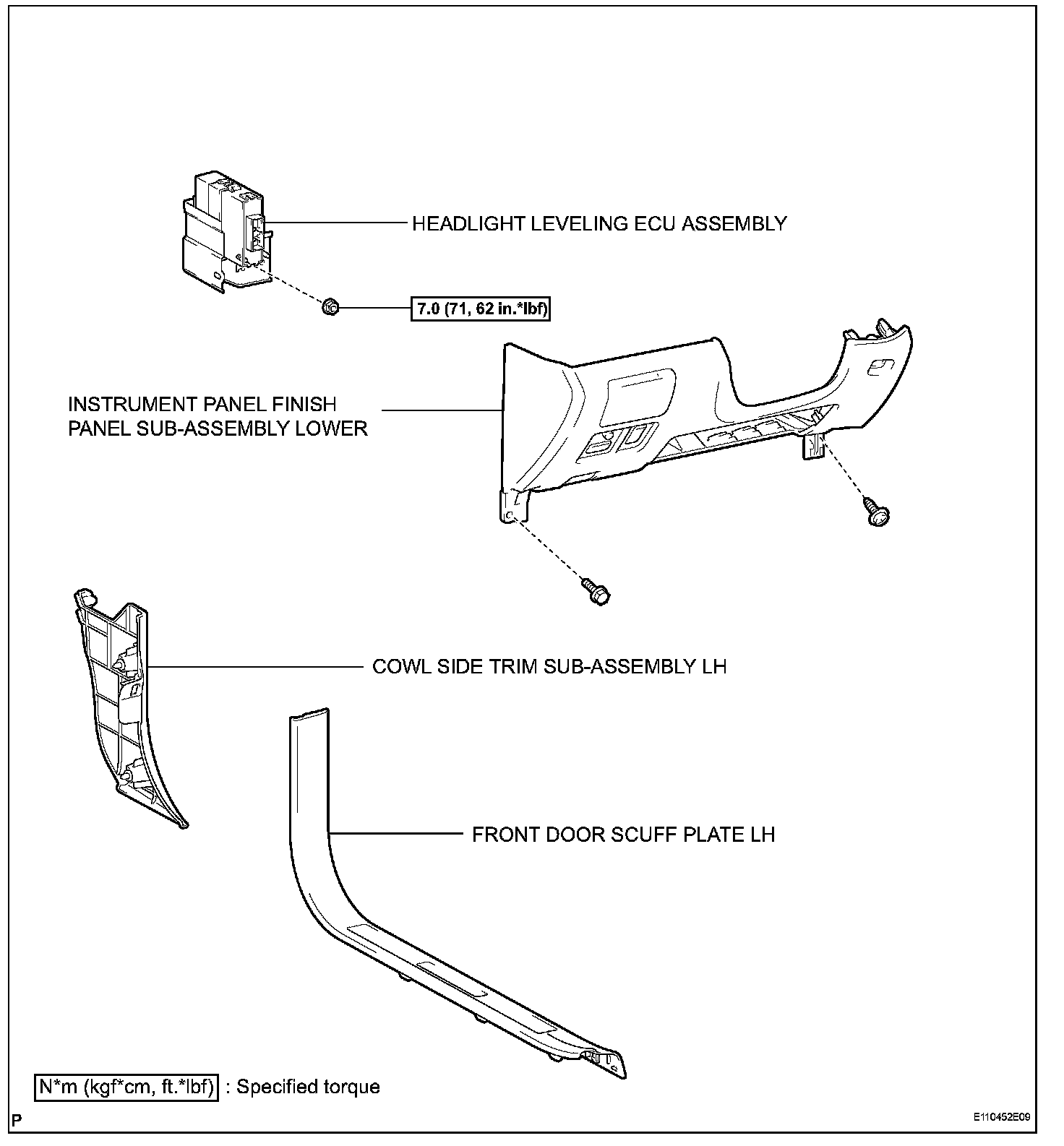 HEADLIGHT LEVELING ECU ASSEMBLY

7.0 (71, 62 in.*lbf)

INSTRUMENT PANEL FINISH PANEL SUB-ASSEMBLY LOWER

COWL SIDE TRIM SUB-ASSEMBLY LH

FRONT DOOR SCUFF PLATE LH

N*m (kgf*cm, ft.*lbf) : Specified torque

P

E110452E09