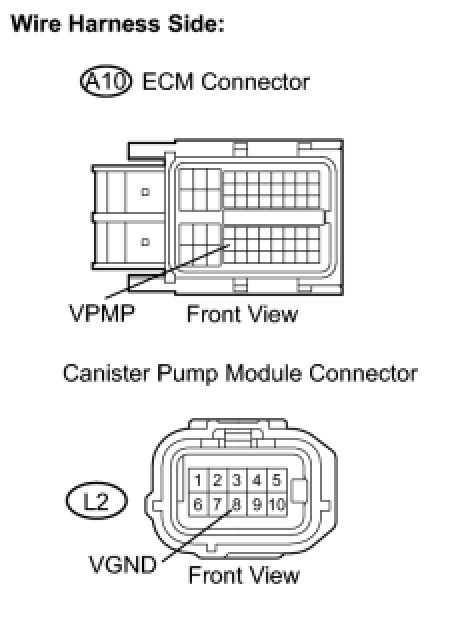 Wire Harness Side:

A10 ECM Connector

VPMP Front View

Canister Pump Module Connector

L2

1 2 3 4 5
6 7 8 9 10

VGND Front View