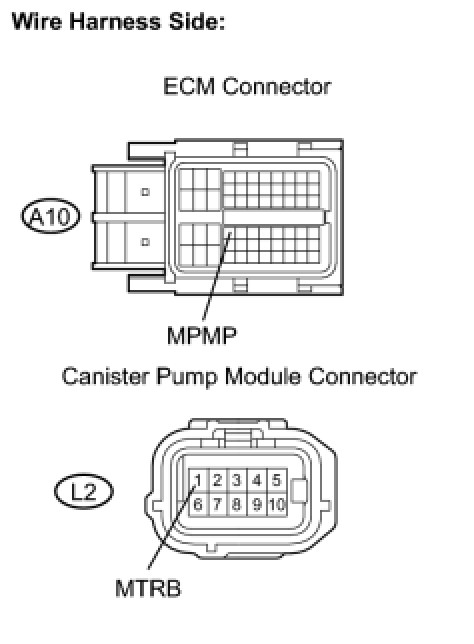 Wire Harness Side:

ECM Connector

A10

MPMP

Canister Pump Module Connector

L2

1 2 3 4 5
6 7 8 9 10

MTRB