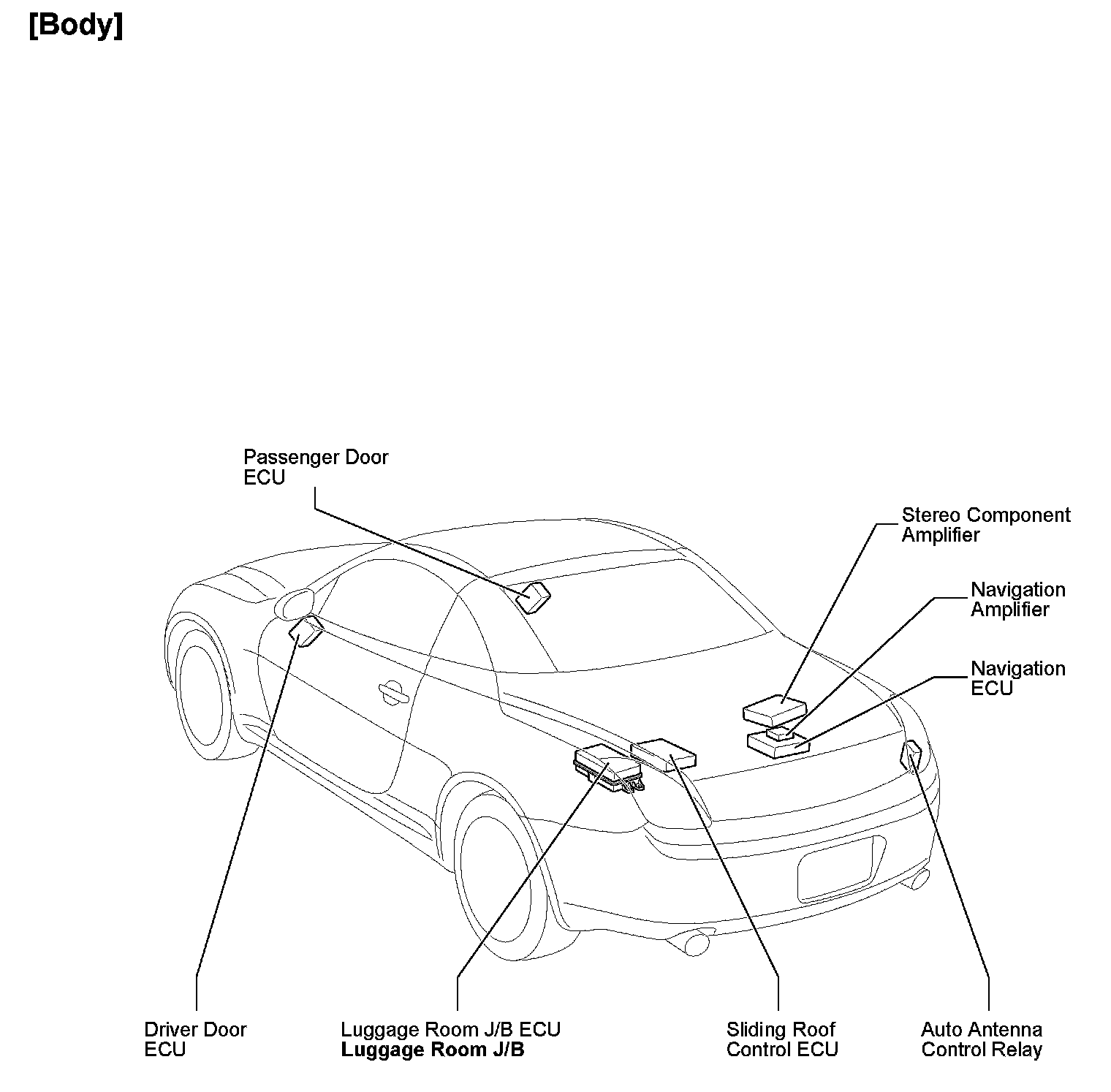 [Body]

Passenger Door ECU

Stereo Component Amplifier

Navigation Amplifier

Navigation ECU

Driver Door ECU

Luggage Room J/B ECU
Luggage Room J/B

Sliding Roof Control ECU

Auto Antenna Control Relay