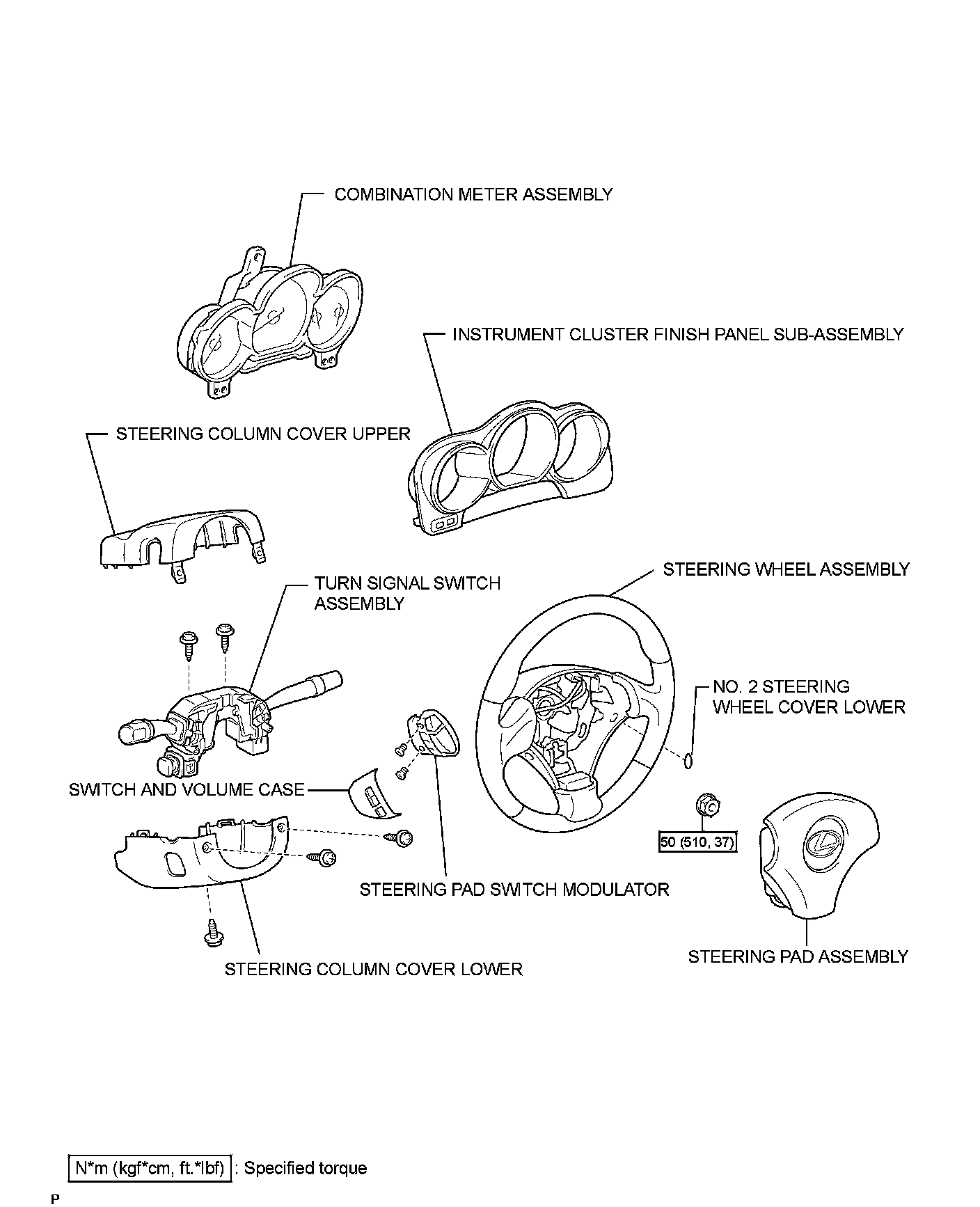 COMBINATION METER ASSEMBLY

INSTRUMENT CLUSTER FINISH PANEL SUB-ASSEMBLY

STEERING COLUMN COVER UPPER

TURN SIGNAL SWITCH ASSEMBLY

STEERING WHEEL ASSEMBLY

NO. 2 STEERING WHEEL COVER LOWER

SWITCH AND VOLUME CASE

50 (510, 37)

STEERING PAD SWITCH MODULATOR

STEERING COLUMN COVER LOWER

STEERING PAD ASSEMBLY

N*m (kgf*cm, ft.*lbf) : Specified torque

P