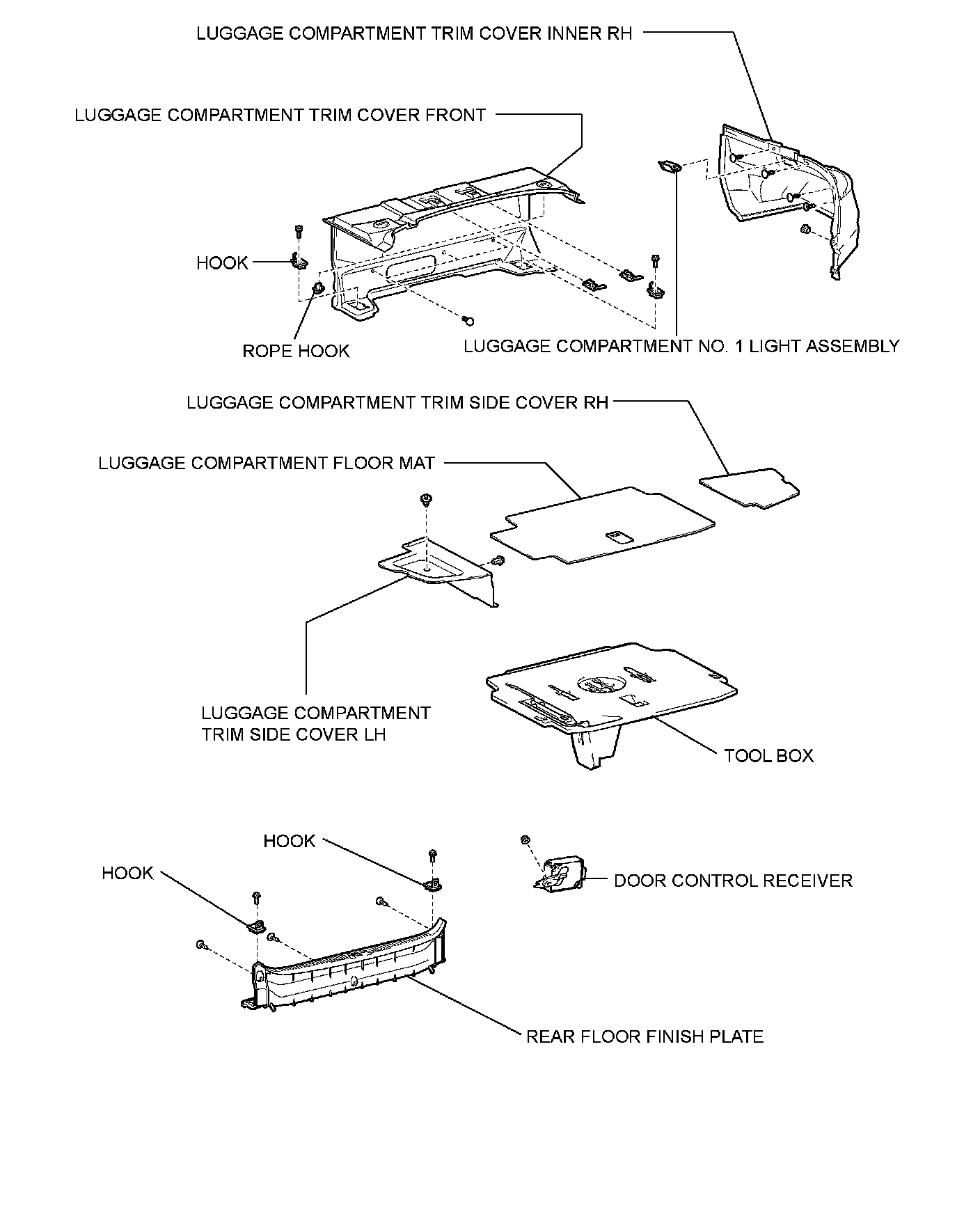 LUGGAGE COMPARTMENT TRIM COVER INNER RH

LUGGAGE COMPARTMENT TRIM COVER FRONT

HOOK

ROPE HOOK

LUGGAGE COMPARTMENT NO. 1 LIGHT ASSEMBLY

LUGGAGE COMPARTMENT TRIM SIDE COVER RH

LUGGAGE COMPARTMENT FLOOR MAT

LUGGAGE COMPARTMENT TRIM SIDE COVER LH

TOOL BOX

HOOK

HOOK

DOOR CONTROL RECEIVER

REAR FLOOR FINISH PLATE