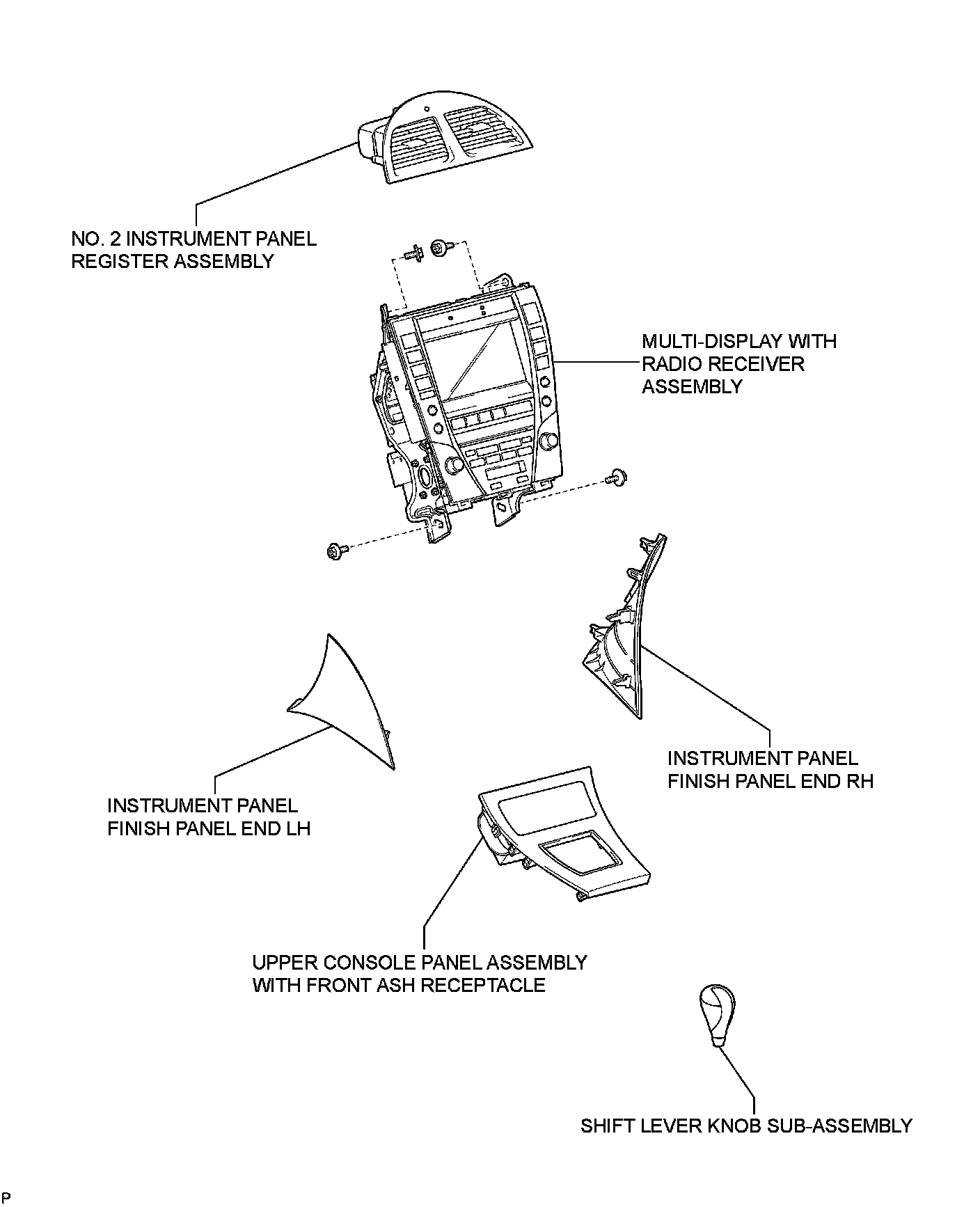 NO. 2 INSTRUMENT PANEL REGISTER ASSEMBLY

MULTI-DISPLAY WITH RADIO RECEIVER ASSEMBLY

INSTRUMENT PANEL FINISH PANEL END RH

INSTRUMENT PANEL FINISH PANEL END LH

UPPER CONSOLE PANEL ASSEMBLY WITH FRONT ASH RECEPTACLE

SHIFT LEVER KNOB SUB-ASSEMBLY

P