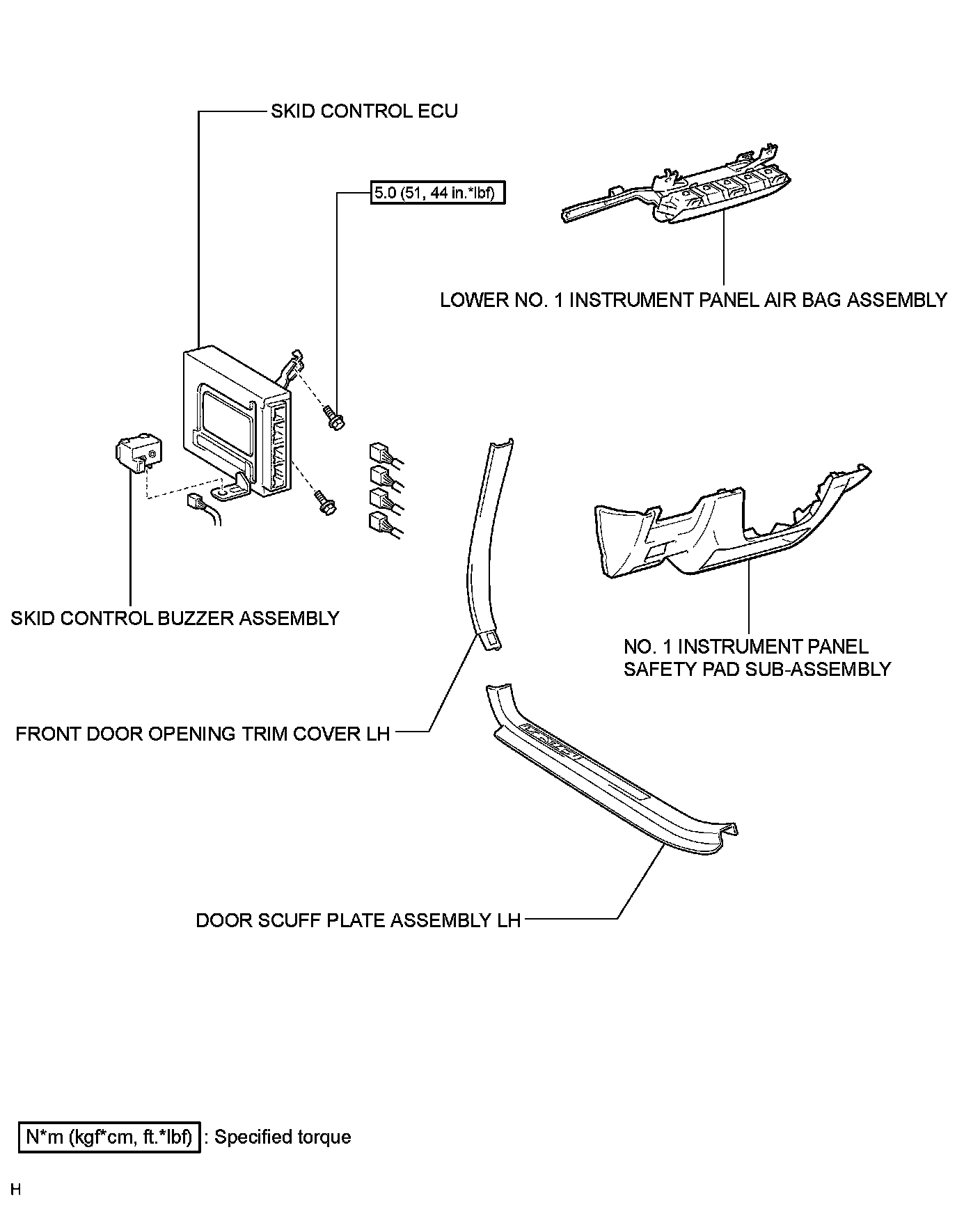 SKID CONTROL ECU

5.0 (51, 44 in.*lbf)

LOWER NO. 1 INSTRUMENT PANEL AIR BAG ASSEMBLY

SKID CONTROL BUZZER ASSEMBLY

NO. 1 INSTRUMENT PANEL SAFETY PAD SUB-ASSEMBLY

FRONT DOOR OPENING TRIM COVER LH

DOOR SCUFF PLATE ASSEMBLY LH

N*m (kgf*cm, ft.*lbf) : Specified torque

H