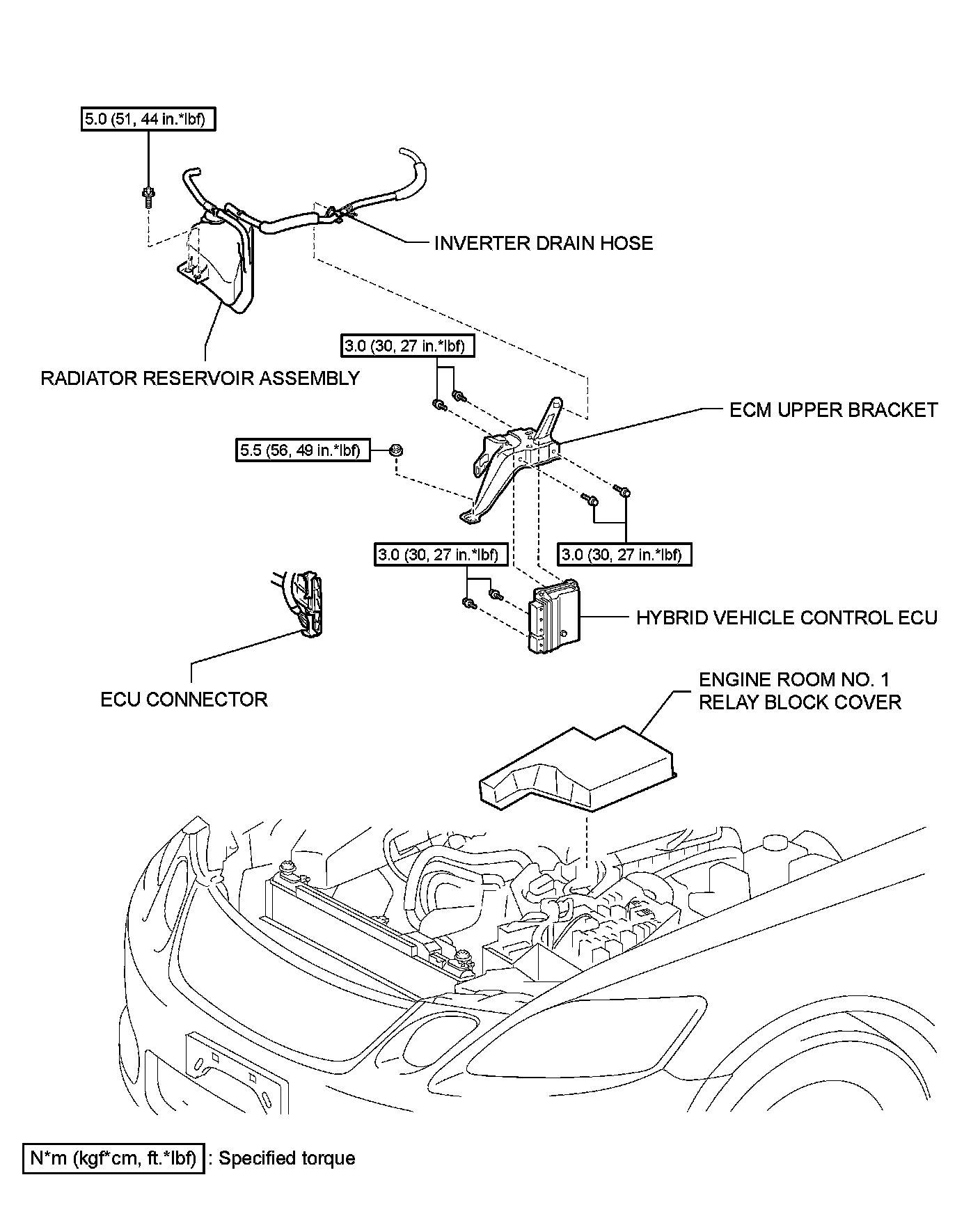 5.0 (51, 44 in.*lbf)

INVERTER DRAIN HOSE

RADIATOR RESERVOIR ASSEMBLY

3.0 (30, 27 in.*lbf)

ECM UPPER BRACKET

5.5 (56, 49 in.*lbf)

3.0 (30, 27 in.*lbf)

3.0 (30, 27 in.*lbf)

HYBRID VEHICLE CONTROL ECU

ECU CONNECTOR

ENGINE ROOM NO. 1 RELAY BLOCK COVER

N*m (kgf*cm, ft.*lbf) : Specified torque