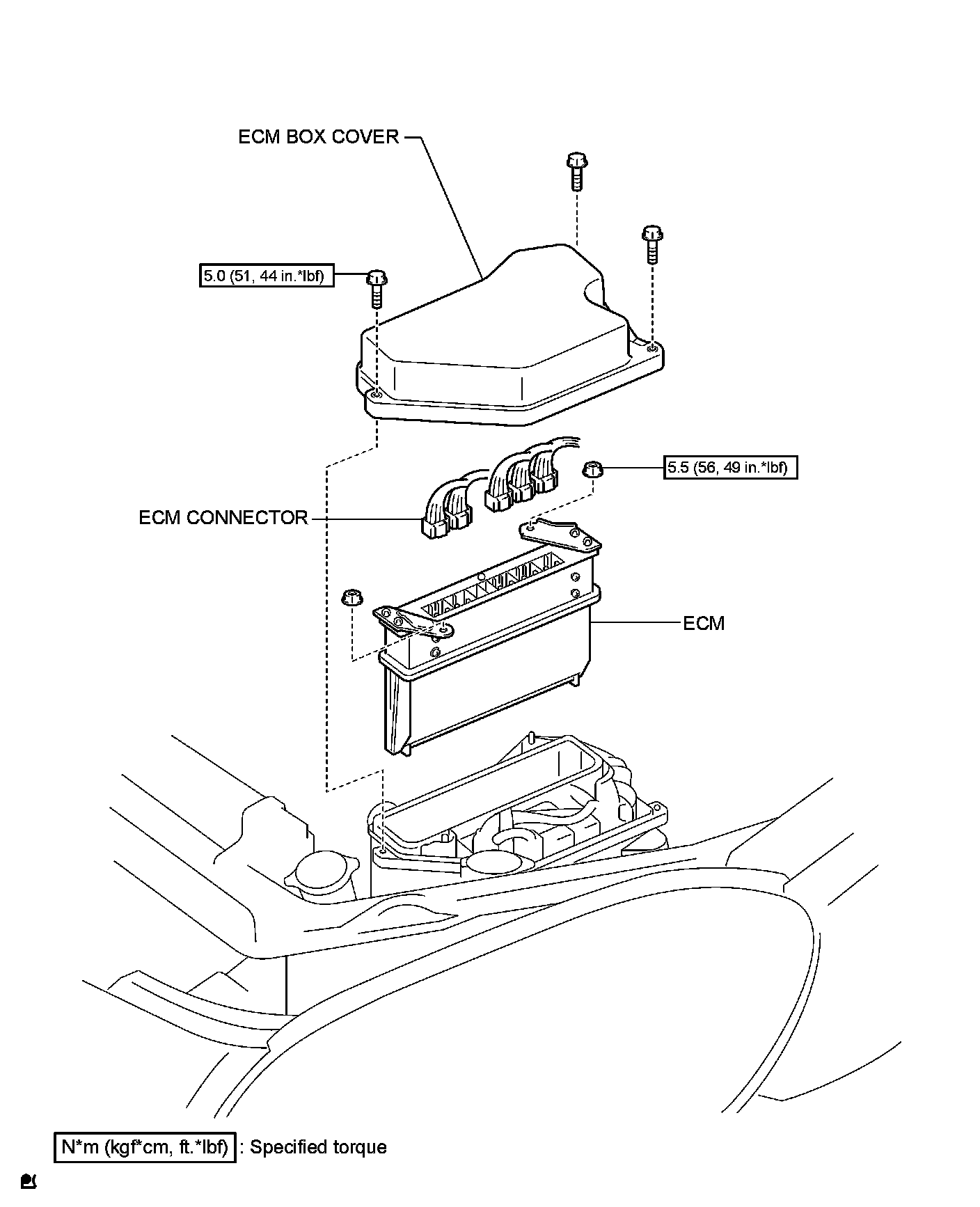 ECM BOX COVER

5.0 (51, 44 in.*lbf)

5.5 (56, 49 in.*lbf)

ECM CONNECTOR

ECM

N*m (kgf*cm, ft.*lbf) : Specified torque