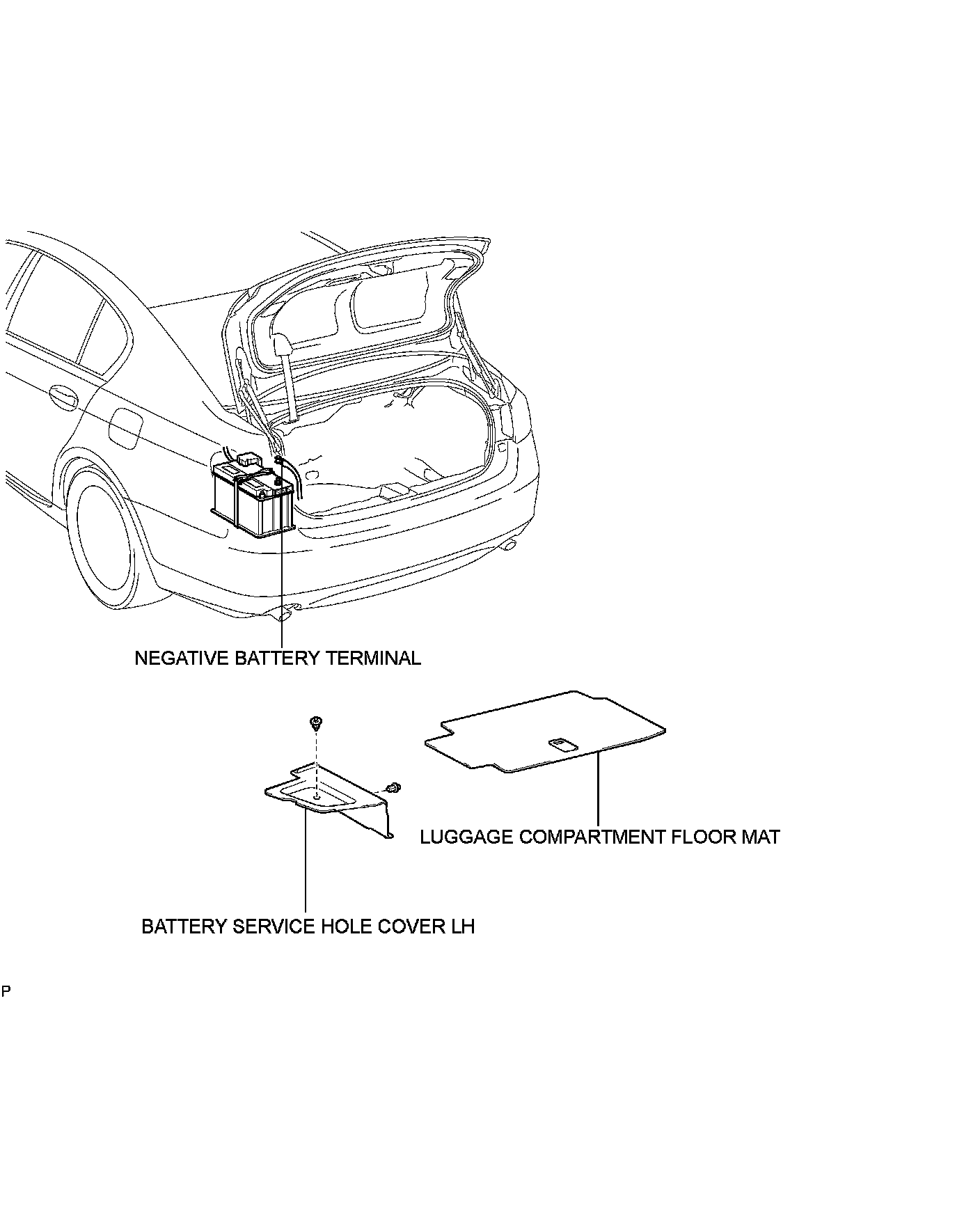 NEGATIVE BATTERY TERMINAL

LUGGAGE COMPARTMENT FLOOR MAT

BATTERY SERVICE HOLE COVER LH

P