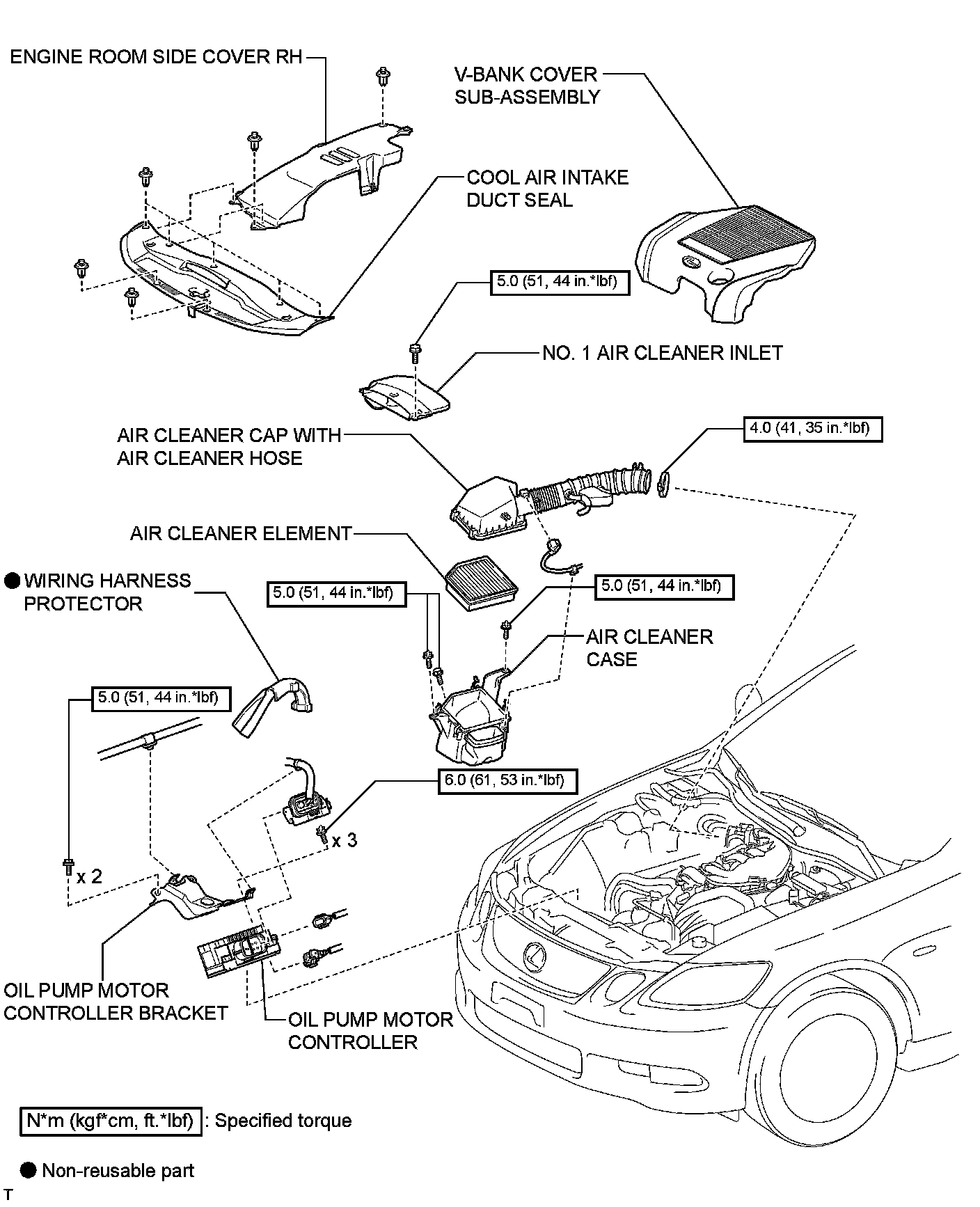 ENGINE ROOM SIDE COVER RH

V-BANK COVER SUB-ASSEMBLY

COOL AIR INTAKE DUCT SEAL

5.0 (51, 44 in.*lbf)

NO. 1 AIR CLEANER INLET

AIR CLEANER CAP WITH AIR CLEANER HOSE

4.0 (41, 35 in.*lbf)

AIR CLEANER ELEMENT

● WIRING HARNESS PROTECTOR

5.0 (51, 44 in.*lbf)

5.0 (51, 44 in.*lbf)

AIR CLEANER CASE

5.0 (51, 44 in.*lbf)

6.0 (61, 53 in.*lbf)

x 3

x 2

OIL PUMP MOTOR CONTROLLER BRACKET

OIL PUMP MOTOR CONTROLLER

N*m (kgf*cm, ft.*lbf) : Specified torque

● Non-reusable part

T