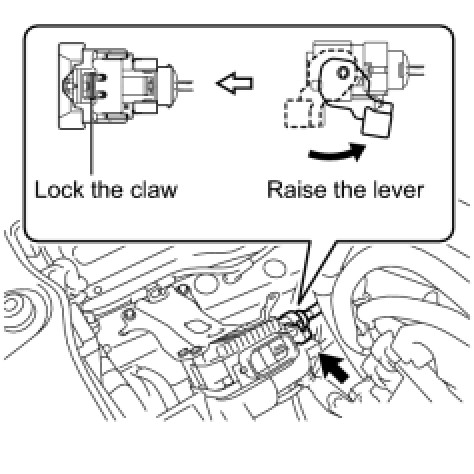 Lock the claw

Raise the lever