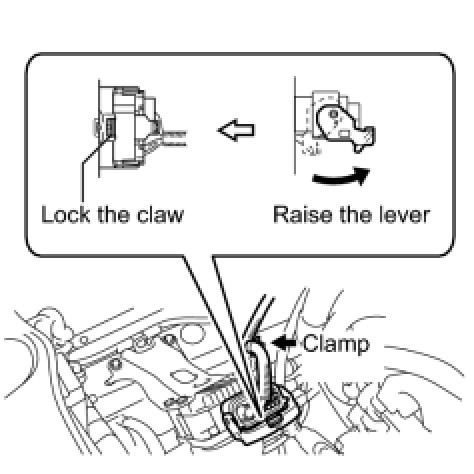 Lock the claw

Raise the lever

Clamp