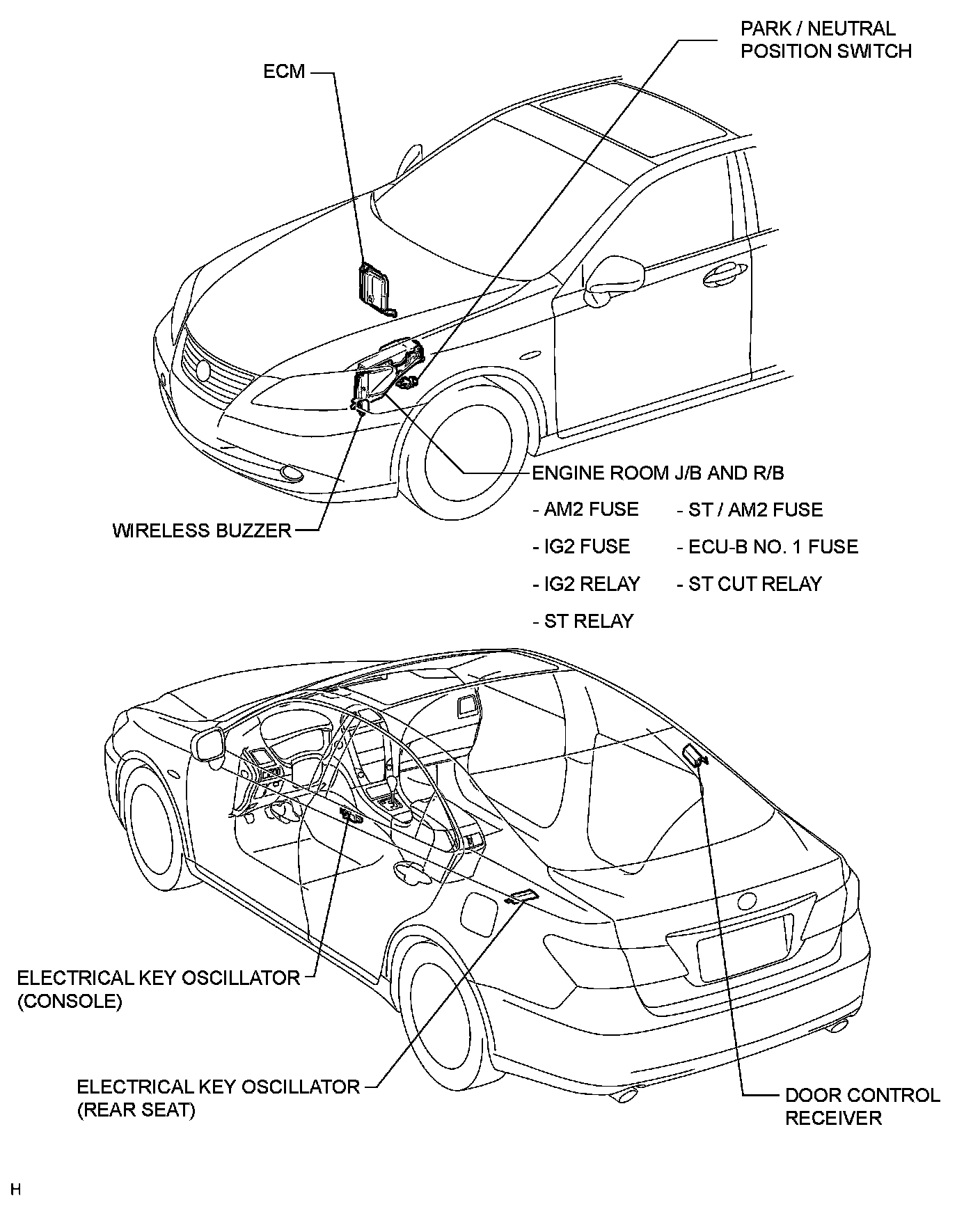 PARK / NEUTRAL POSITION SWITCH

ECM

ENGINE ROOM J/B AND R/B

- AM2 FUSE
- IG2 FUSE
- IG2 RELAY
- ST RELAY

- ST / AM2 FUSE
- ECU-B NO. 1 FUSE
- ST CUT RELAY

WIRELESS BUZZER

ELECTRICAL KEY OSCILLATOR (CONSOLE)

ELECTRICAL KEY OSCILLATOR (REAR SEAT)

DOOR CONTROL RECEIVER

H