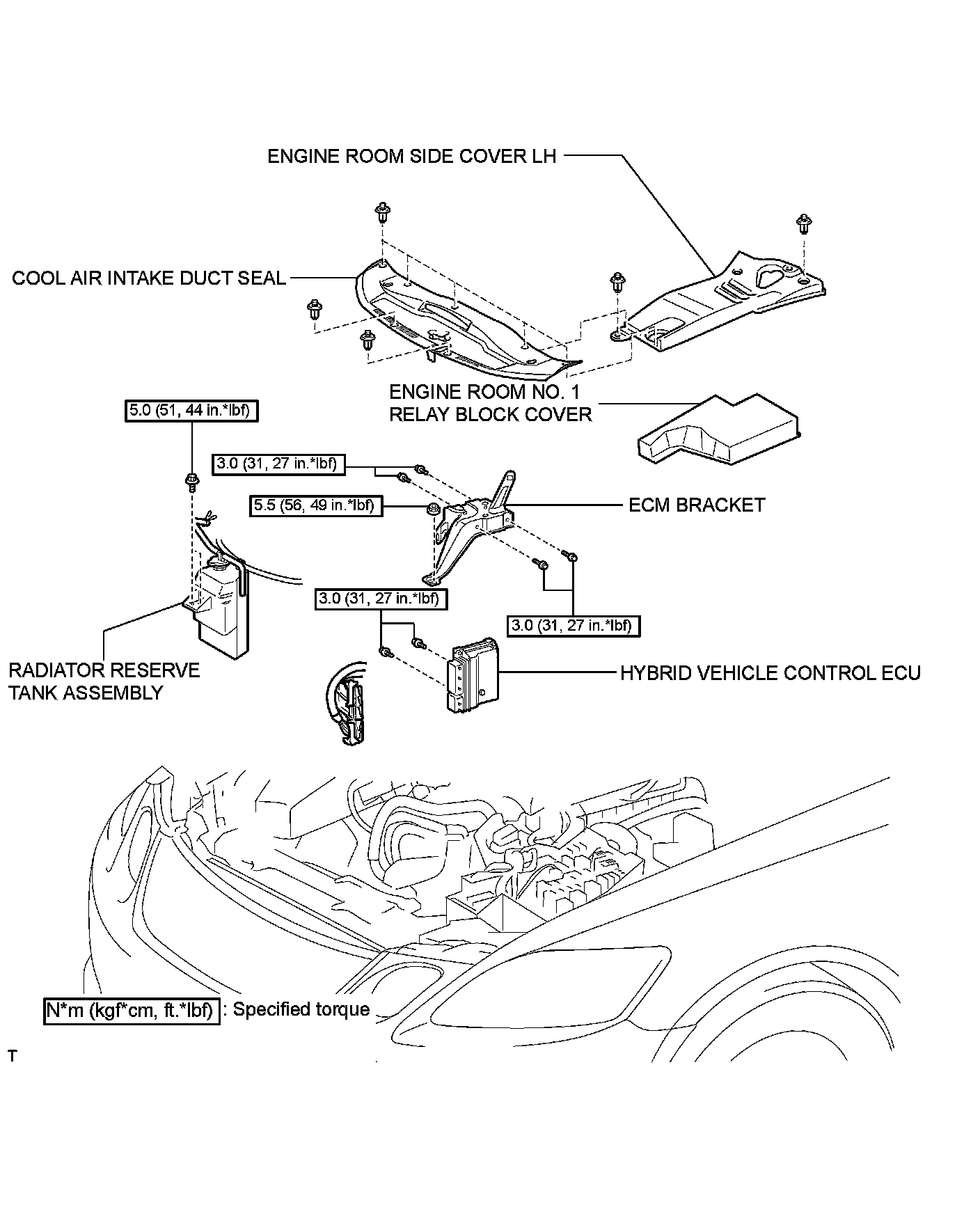 ENGINE ROOM SIDE COVER LH

COOL AIR INTAKE DUCT SEAL

ENGINE ROOM NO. 1
RELAY BLOCK COVER

5.0 (51, 44 in.*lbf)

3.0 (31, 27 in.*lbf)

5.5 (56, 49 in.*lbf)

ECM BRACKET

3.0 (31, 27 in.*lbf)

3.0 (31, 27 in.*lbf)

RADIATOR RESERVE
TANK ASSEMBLY

HYBRID VEHICLE CONTROL ECU

N*m (kgf*cm, ft.*lbf) : Specified torque

T