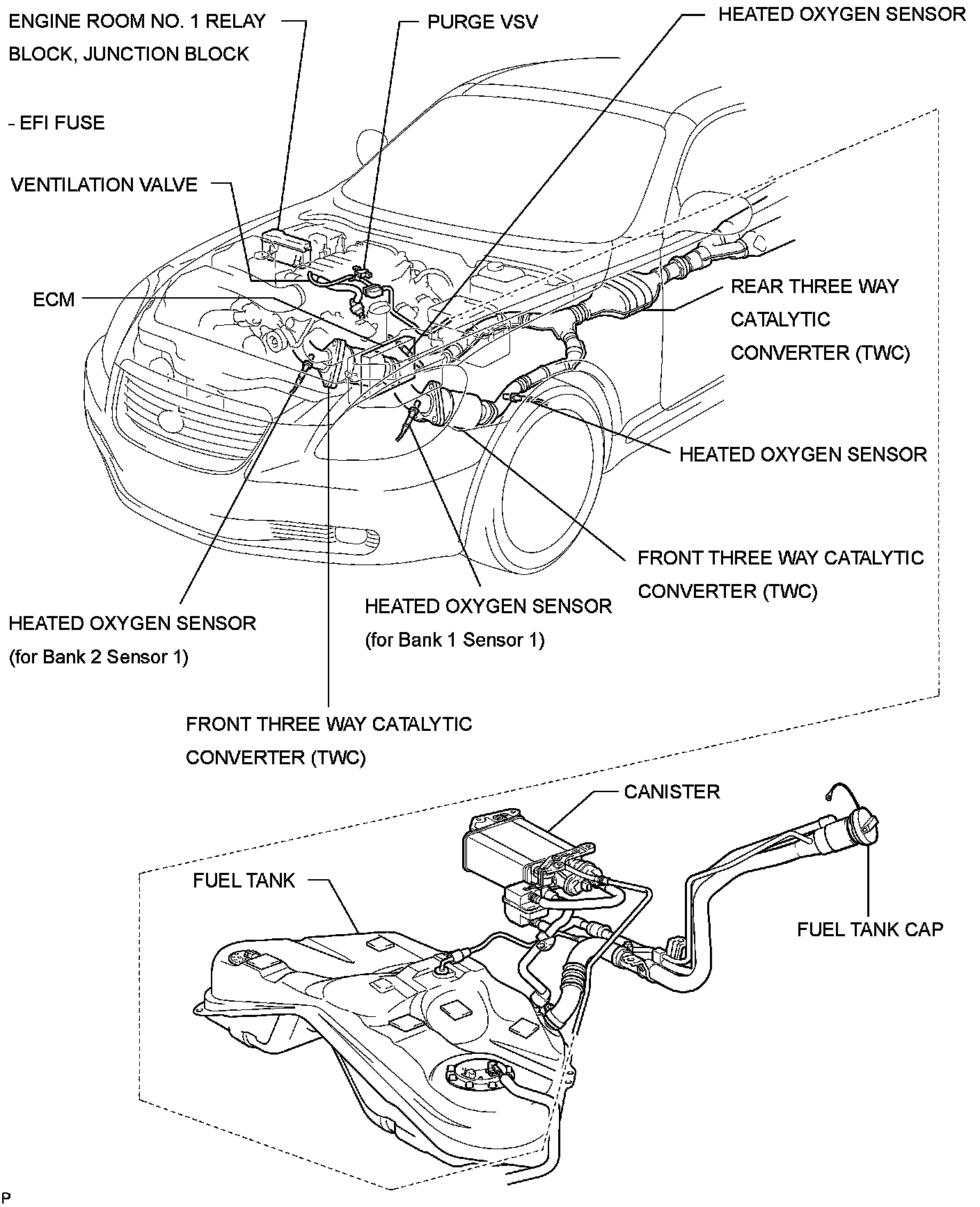 ENGINE ROOM NO. 1 RELAY BLOCK, JUNCTION BLOCK

- EFI FUSE

PURGE VSV

HEATED OXYGEN SENSOR

VENTILATION VALVE

ECM

REAR THREE WAY CATALYTIC CONVERTER (TWC)

HEATED OXYGEN SENSOR

FRONT THREE WAY CATALYTIC CONVERTER (TWC)

HEATED OXYGEN SENSOR (for Bank 1 Sensor 1)

HEATED OXYGEN SENSOR (for Bank 2 Sensor 1)

FRONT THREE WAY CATALYTIC CONVERTER (TWC)

CANISTER

FUEL TANK

FUEL TANK CAP

P