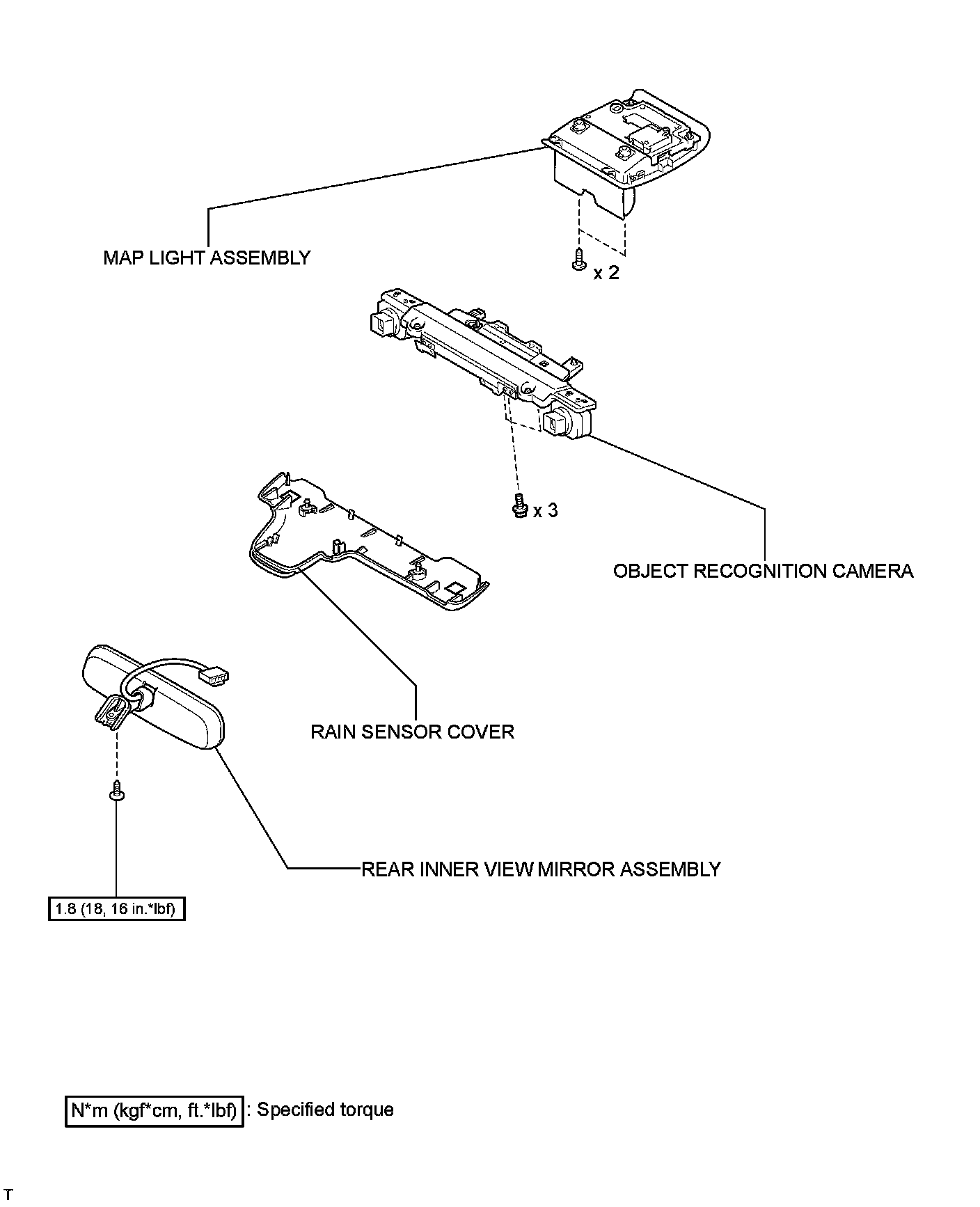 MAP LIGHT ASSEMBLY

x 2

x 3

OBJECT RECOGNITION CAMERA

RAIN SENSOR COVER

REAR INNER VIEW MIRROR ASSEMBLY

1.8 (18, 16 in.*lbf)

N*m (kgf*cm, ft.*lbf) : Specified torque

T