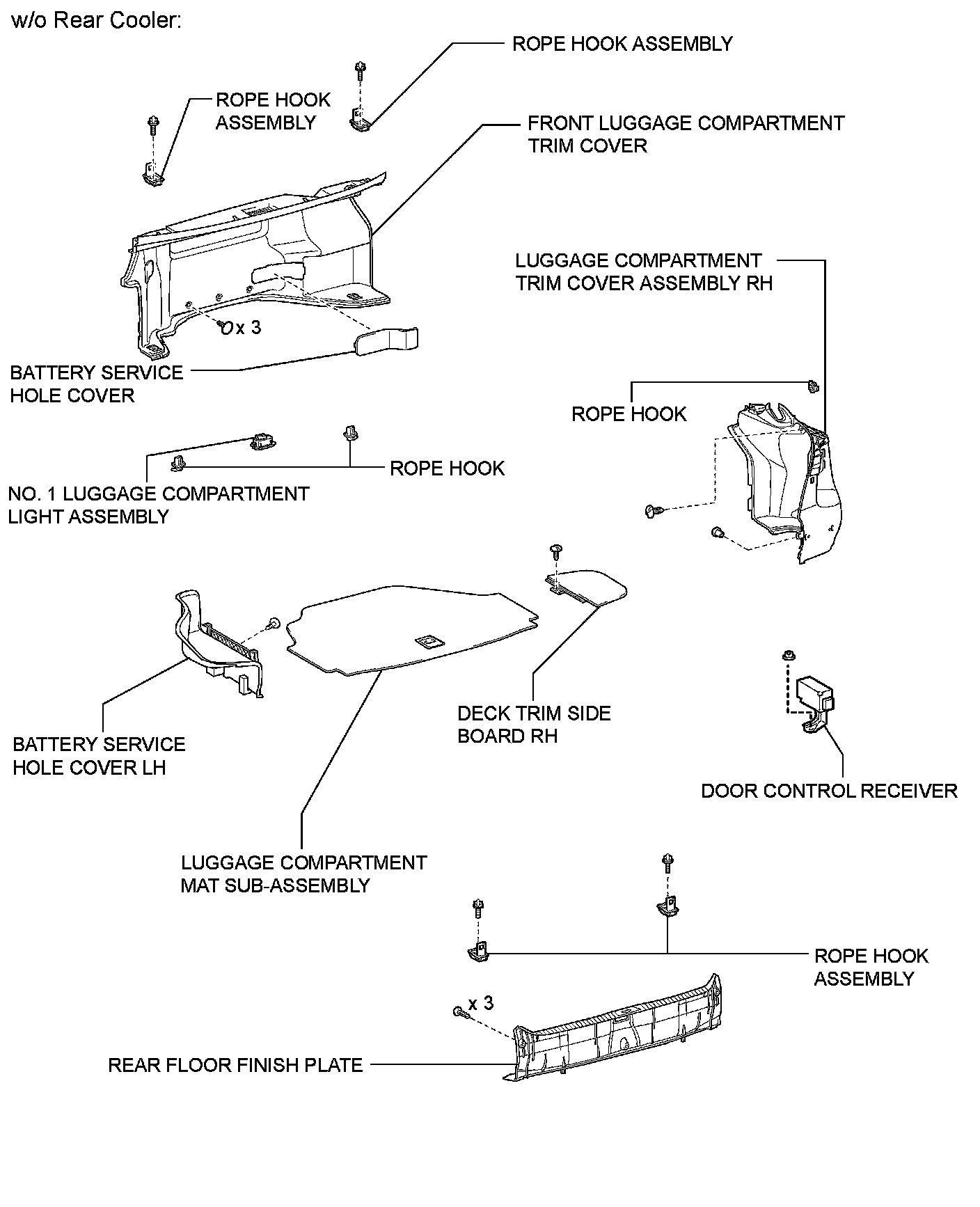 w/o Rear Cooler:

ROPE HOOK ASSEMBLY

ROPE HOOK ASSEMBLY

FRONT LUGGAGE COMPARTMENT TRIM COVER

LUGGAGE COMPARTMENT TRIM COVER ASSEMBLY RH

x 3

BATTERY SERVICE HOLE COVER

ROPE HOOK

ROPE HOOK

NO. 1 LUGGAGE COMPARTMENT LIGHT ASSEMBLY

DECK TRIM SIDE BOARD RH

BATTERY SERVICE HOLE COVER LH

DOOR CONTROL RECEIVER

LUGGAGE COMPARTMENT MAT SUB-ASSEMBLY

ROPE HOOK ASSEMBLY

x 3

REAR FLOOR FINISH PLATE