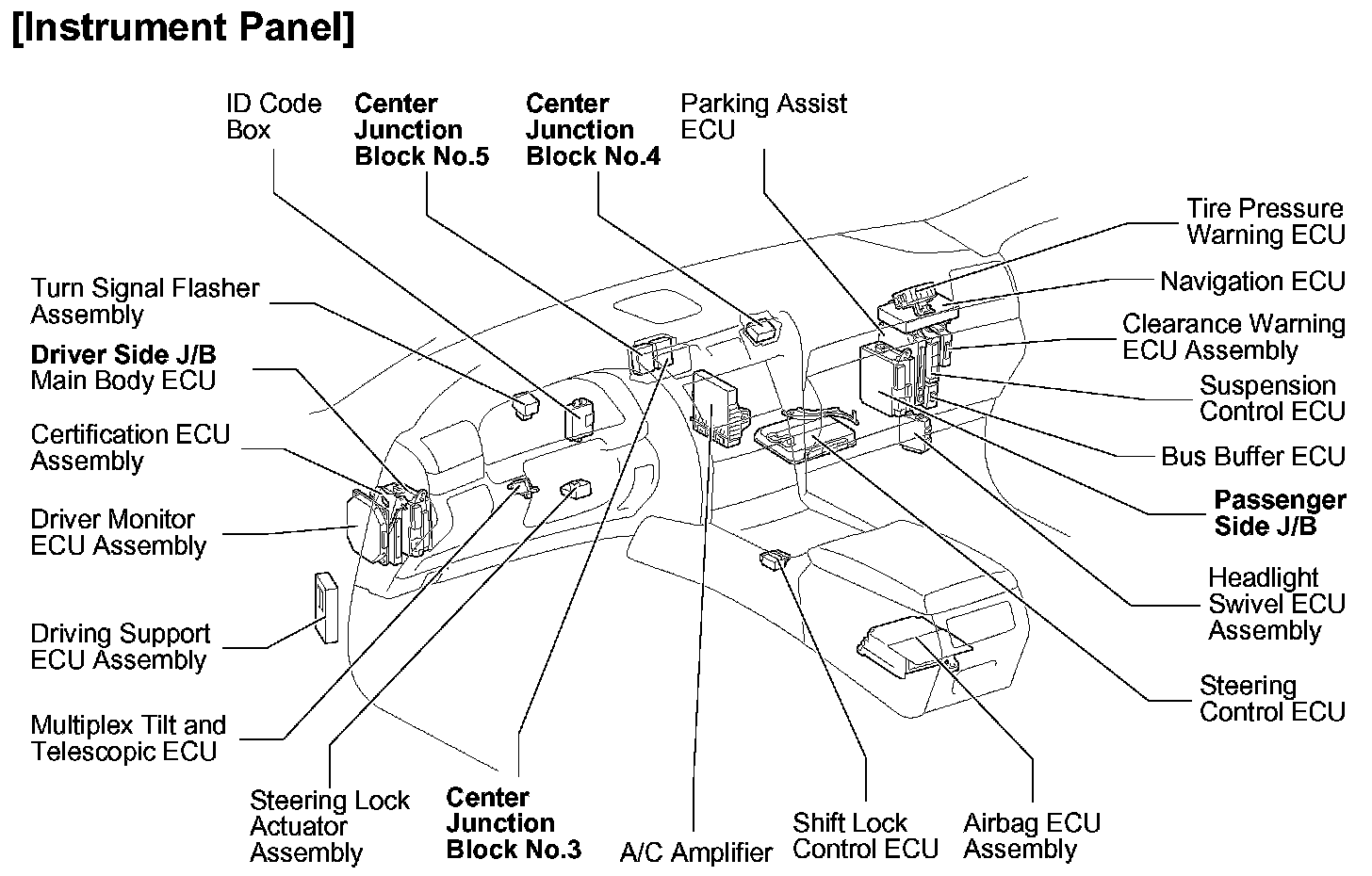 [Instrument Panel]

ID Code Box

Center Junction Block No.5

Center Junction Block No.4

Parking Assist ECU

Tire Pressure Warning ECU

Navigation ECU

Clearance Warning ECU Assembly

Suspension Control ECU

Bus Buffer ECU

Passenger Side J/B

Headlight Swivel ECU Assembly

Steering Control ECU

Turn Signal Flasher Assembly

Driver Side J/B
Main Body ECU

Certification ECU Assembly

Driver Monitor ECU Assembly

Driving Support ECU Assembly

Multiplex Tilt and Telescopic ECU

Steering Lock Actuator Assembly

Center Junction Block No.3

A/C Amplifier

Shift Lock Control ECU

Airbag ECU Assembly