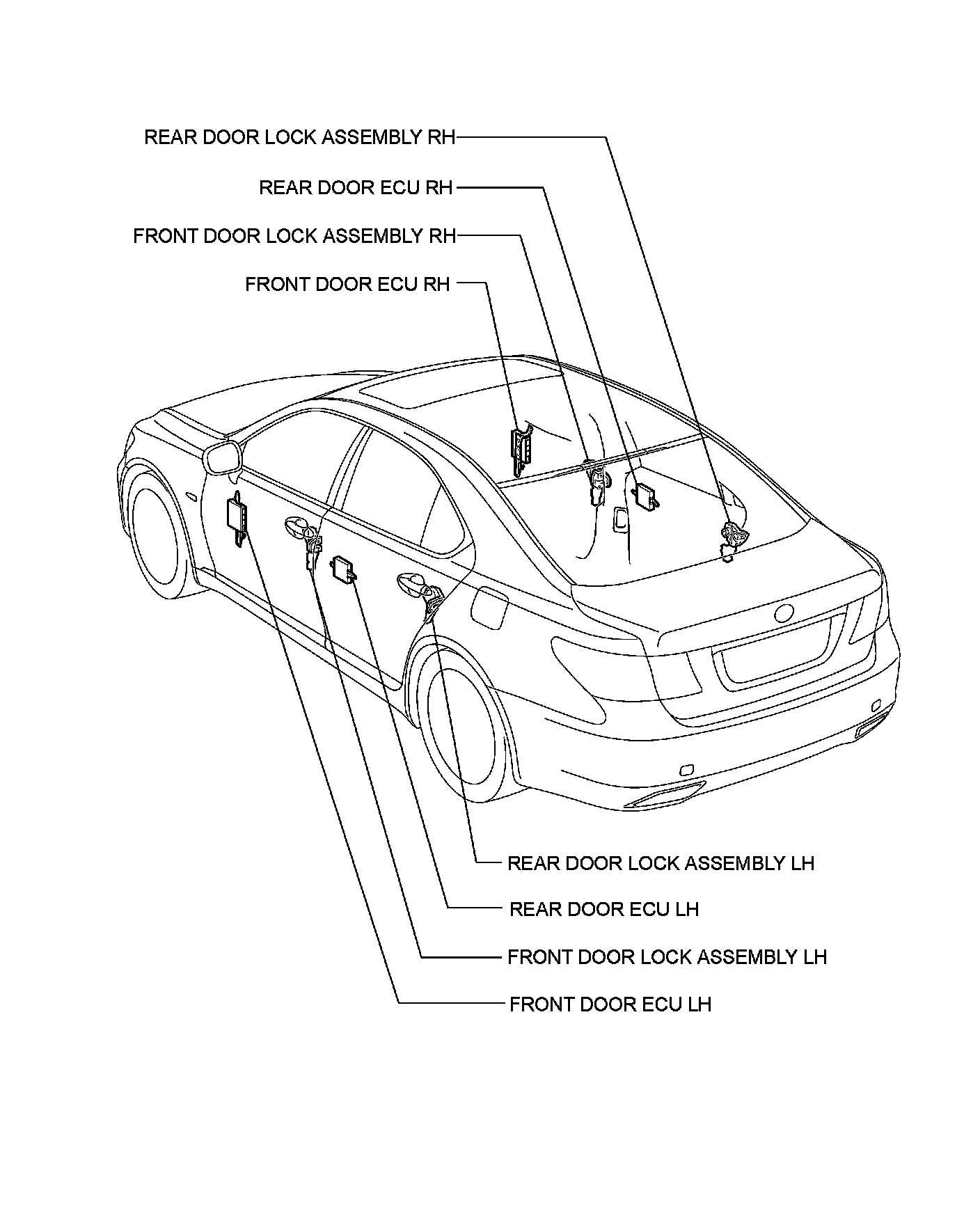 REAR DOOR LOCK ASSEMBLY RH

REAR DOOR ECU RH

FRONT DOOR LOCK ASSEMBLY RH

FRONT DOOR ECU RH

REAR DOOR LOCK ASSEMBLY LH

REAR DOOR ECU LH

FRONT DOOR LOCK ASSEMBLY LH

FRONT DOOR ECU LH