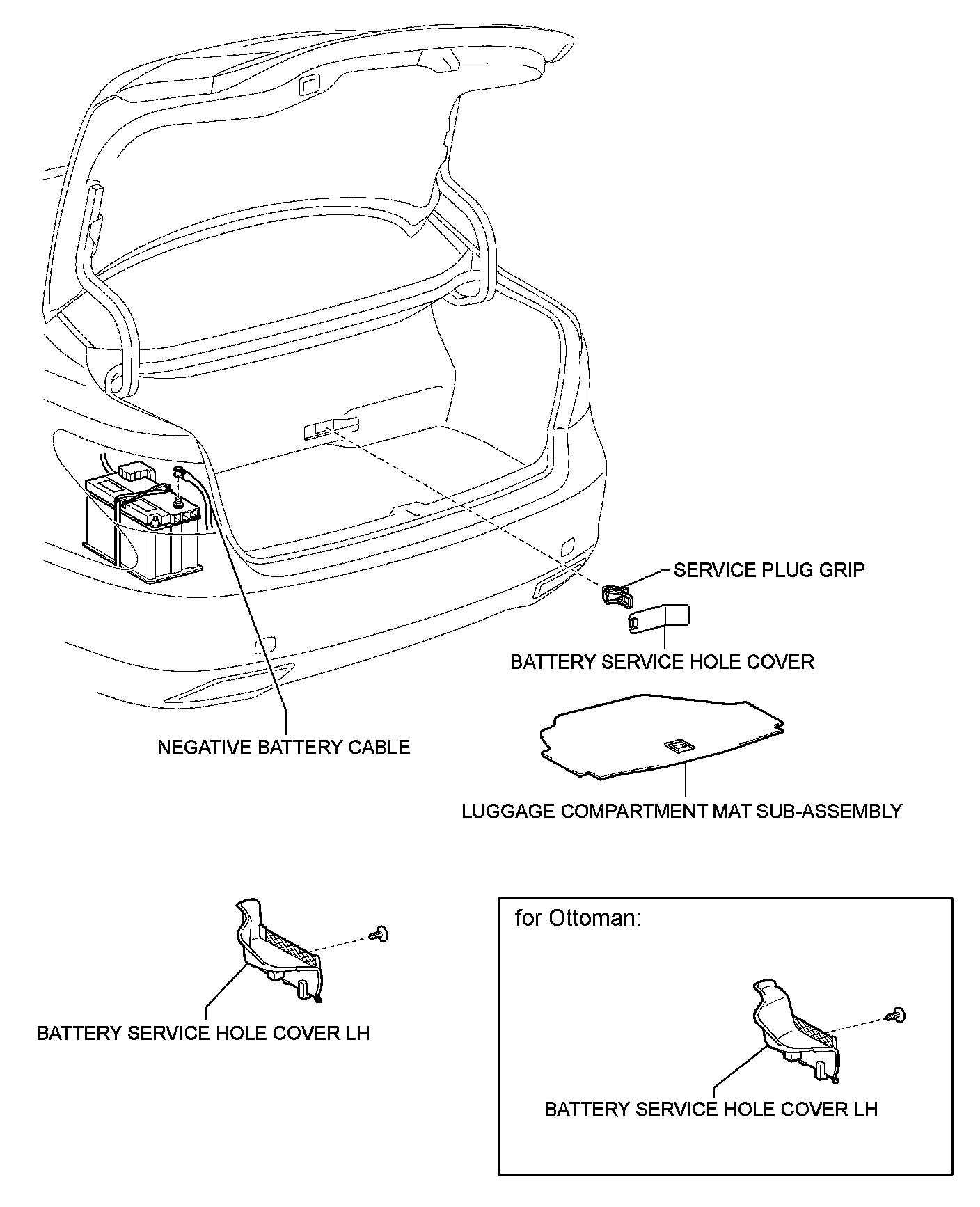 SERVICE PLUG GRIP

BATTERY SERVICE HOLE COVER

NEGATIVE BATTERY CABLE

LUGGAGE COMPARTMENT MAT SUB-ASSEMBLY

BATTERY SERVICE HOLE COVER LH

for Ottoman:

BATTERY SERVICE HOLE COVER LH