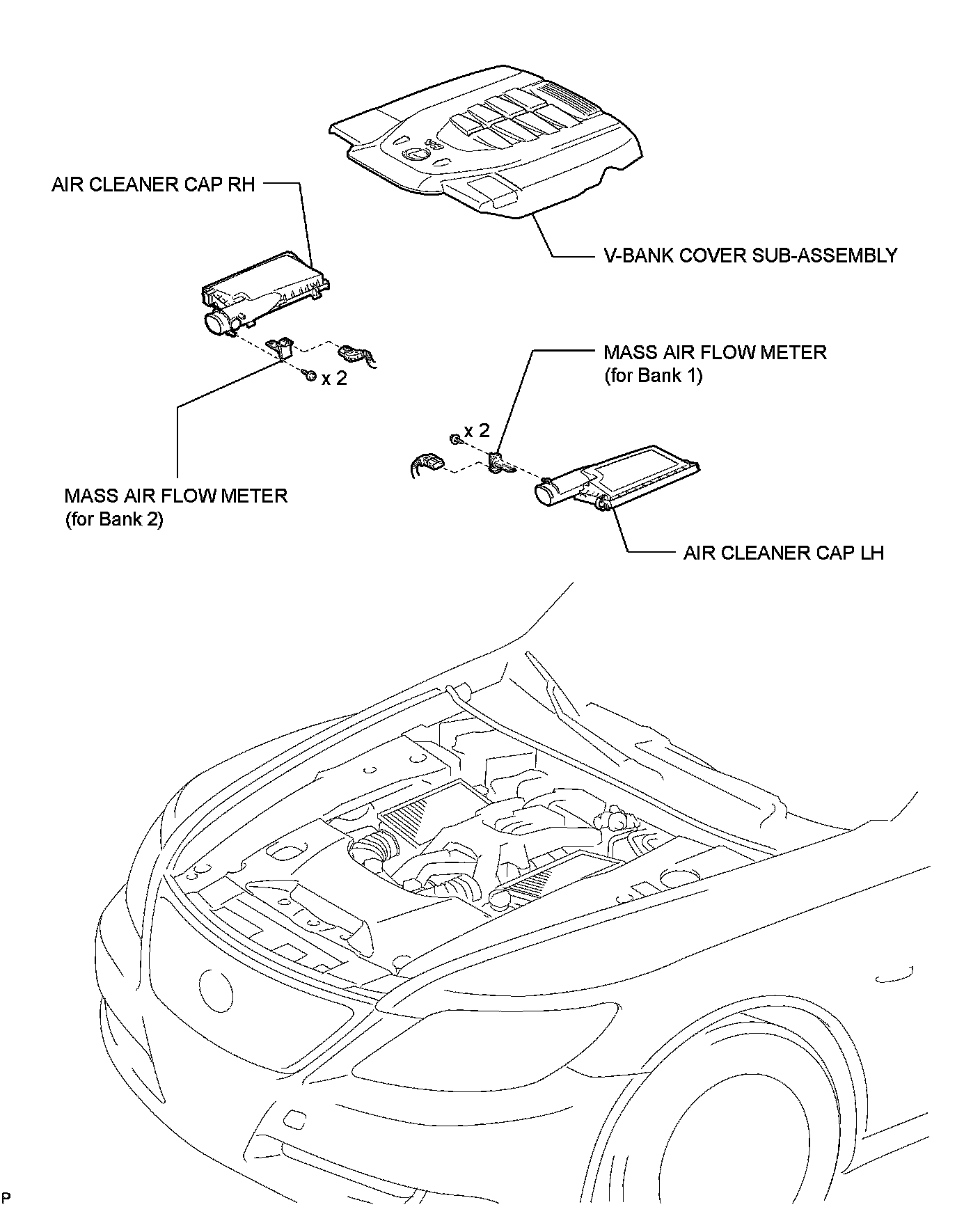 AIR CLEANER CAP RH

V-BANK COVER SUB-ASSEMBLY

x 2

MASS AIR FLOW METER
(for Bank 1)

x 2

MASS AIR FLOW METER
(for Bank 2)

AIR CLEANER CAP LH

P