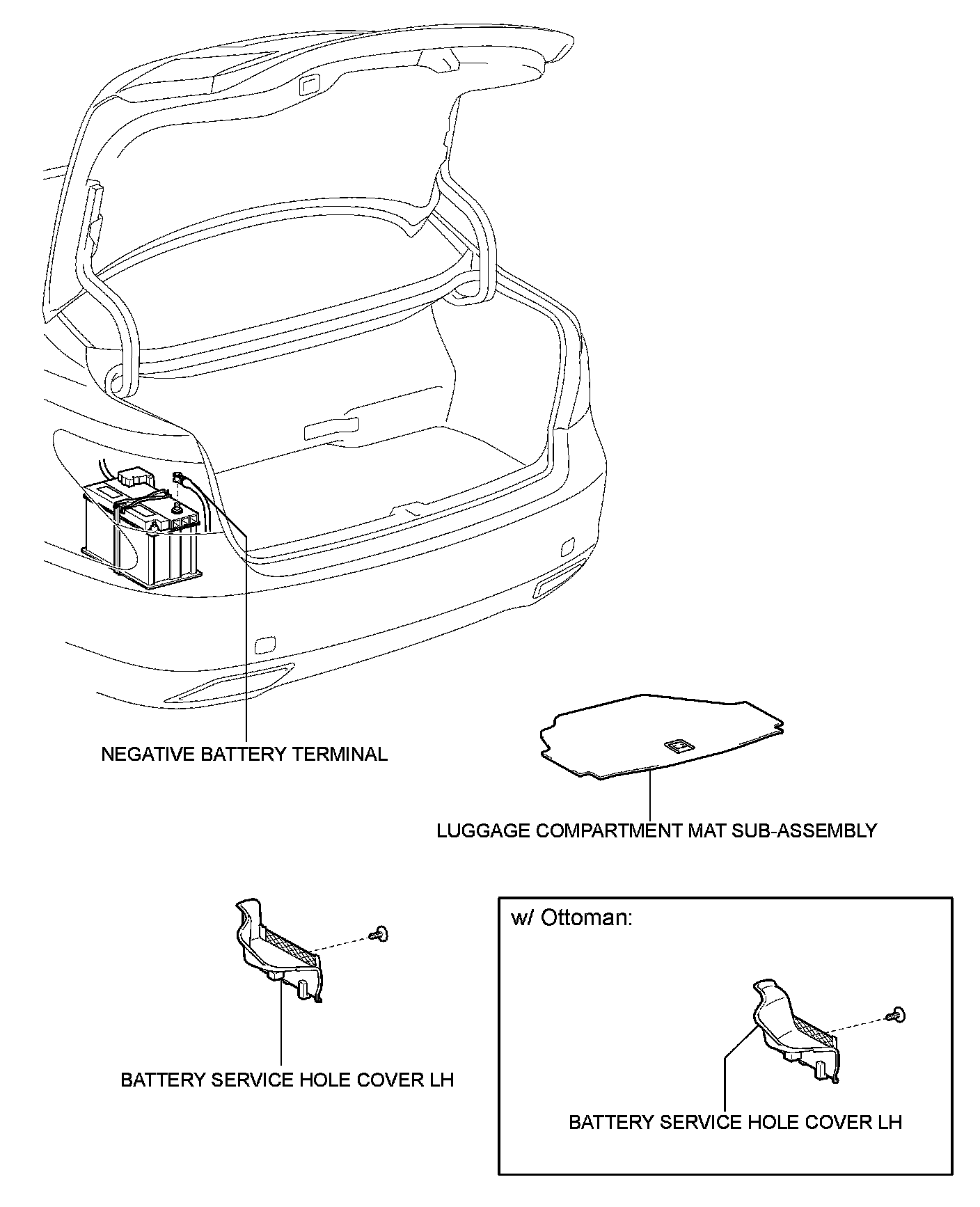 NEGATIVE BATTERY TERMINAL

LUGGAGE COMPARTMENT MAT SUB-ASSEMBLY

BATTERY SERVICE HOLE COVER LH

w/ Ottoman:

BATTERY SERVICE HOLE COVER LH