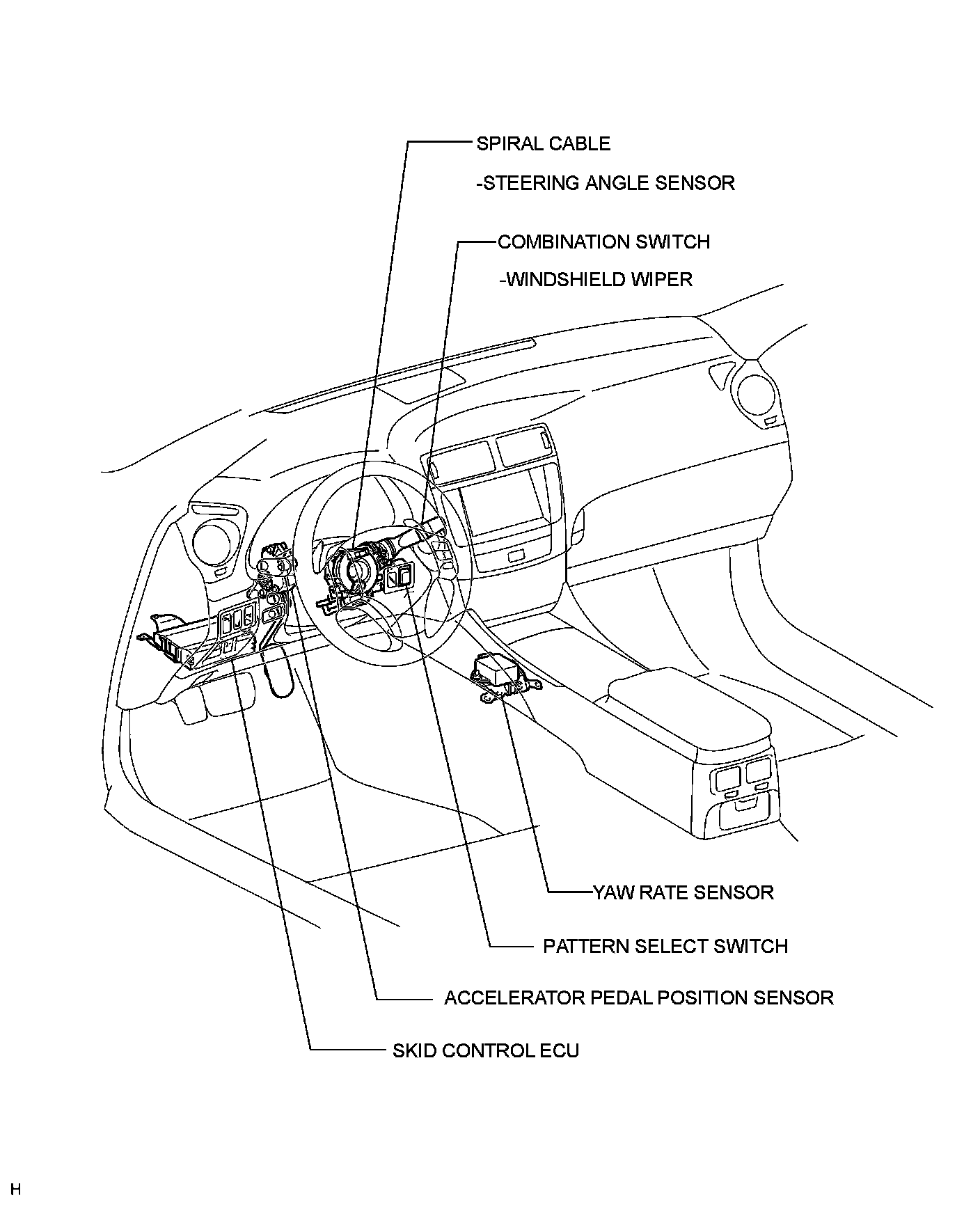 SPIRAL CABLE
-STEERING ANGLE SENSOR

COMBINATION SWITCH
-WINDSHIELD WIPER

YAW RATE SENSOR

PATTERN SELECT SWITCH

ACCELERATOR PEDAL POSITION SENSOR

SKID CONTROL ECU

H