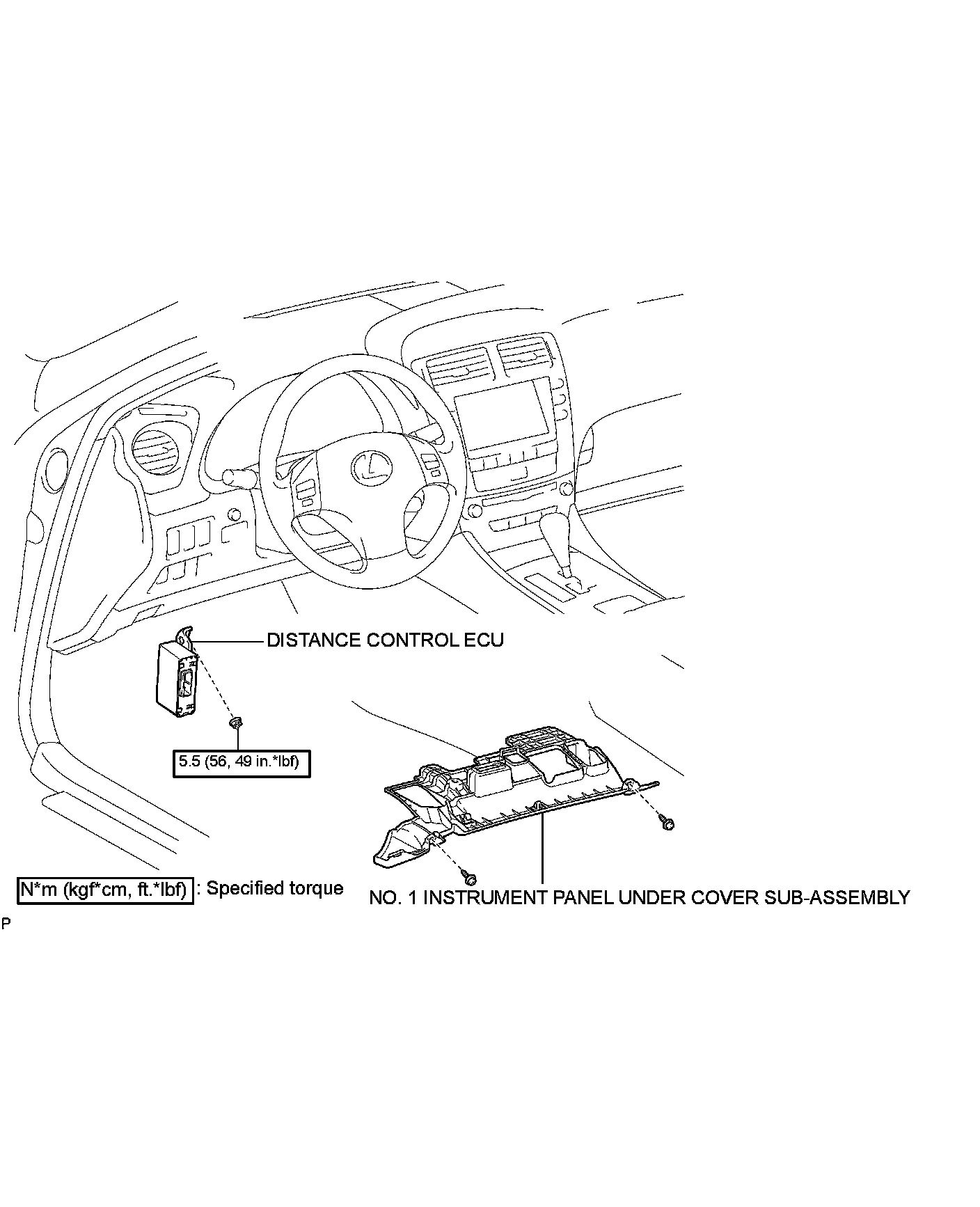 DISTANCE CONTROL ECU

5.5 (56, 49 in.*lbf)

N*m (kgf*cm, ft.*lbf) : Specified torque

NO. 1 INSTRUMENT PANEL UNDER COVER SUB-ASSEMBLY

P