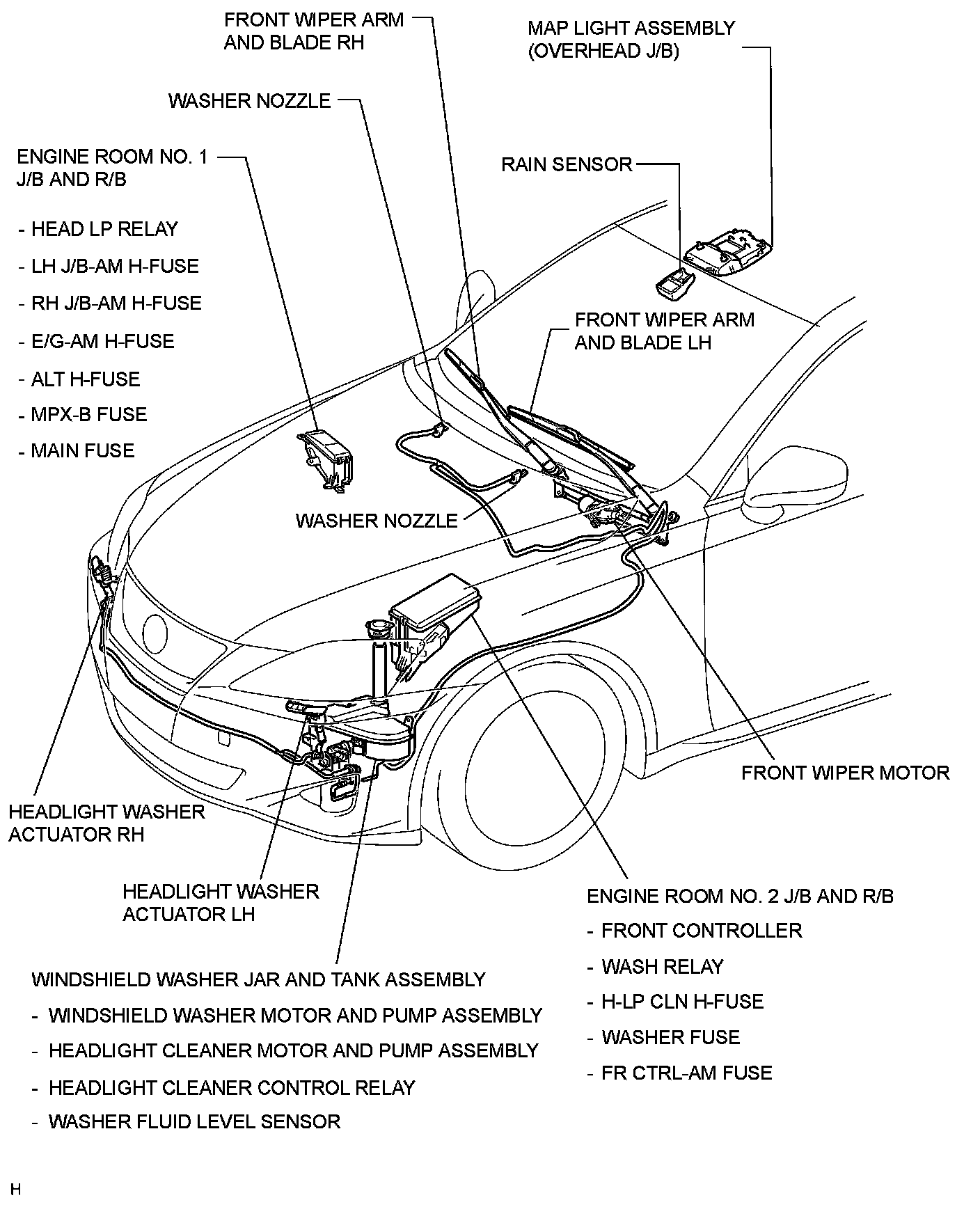 FRONT WIPER ARM AND BLADE RH

MAP LIGHT ASSEMBLY (OVERHEAD J/B)

WASHER NOZZLE

ENGINE ROOM NO. 1 J/B AND R/B

- HEAD LP RELAY
- LH J/B-AM H-FUSE
- RH J/B-AM H-FUSE
- E/G-AM H-FUSE
- ALT H-FUSE
- MPX-B FUSE
- MAIN FUSE

RAIN SENSOR

FRONT WIPER ARM AND BLADE LH

WASHER NOZZLE

FRONT WIPER MOTOR

HEADLIGHT WASHER ACTUATOR RH

HEADLIGHT WASHER ACTUATOR LH

ENGINE ROOM NO. 2 J/B AND R/B

- FRONT CONTROLLER
- WASH RELAY
- H-LP CLN H-FUSE
- WASHER FUSE
- FR CTRL-AM FUSE

WINDSHIELD WASHER JAR AND TANK ASSEMBLY

- WINDSHIELD WASHER MOTOR AND PUMP ASSEMBLY
- HEADLIGHT CLEANER MOTOR AND PUMP ASSEMBLY
- HEADLIGHT CLEANER CONTROL RELAY
- WASHER FLUID LEVEL SENSOR

H