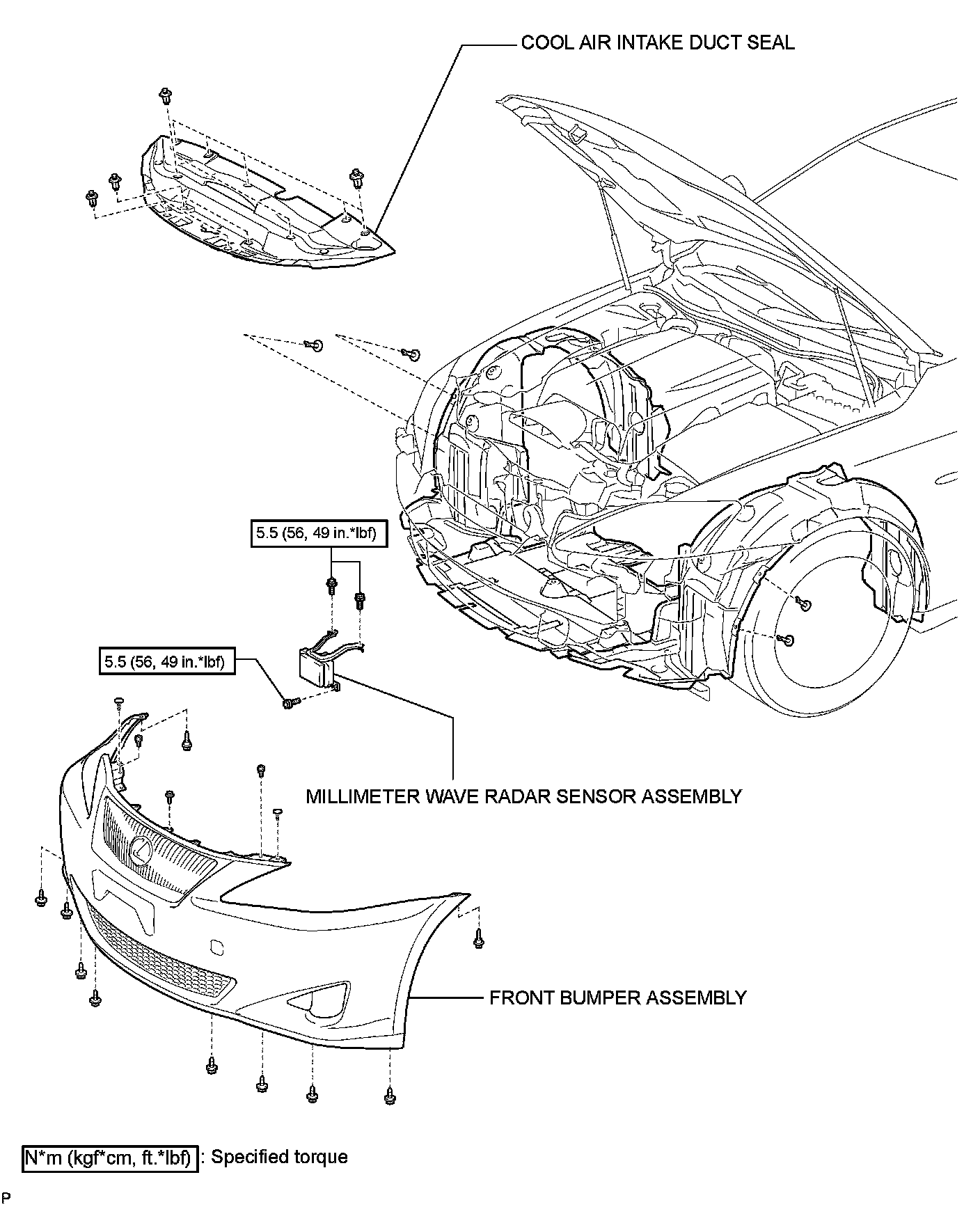 COOL AIR INTAKE DUCT SEAL

5.5 (56, 49 in.*lbf)

5.5 (56, 49 in.*lbf)

MILLIMETER WAVE RADAR SENSOR ASSEMBLY

FRONT BUMPER ASSEMBLY

N*m (kgf*cm, ft.*lbf) : Specified torque

P