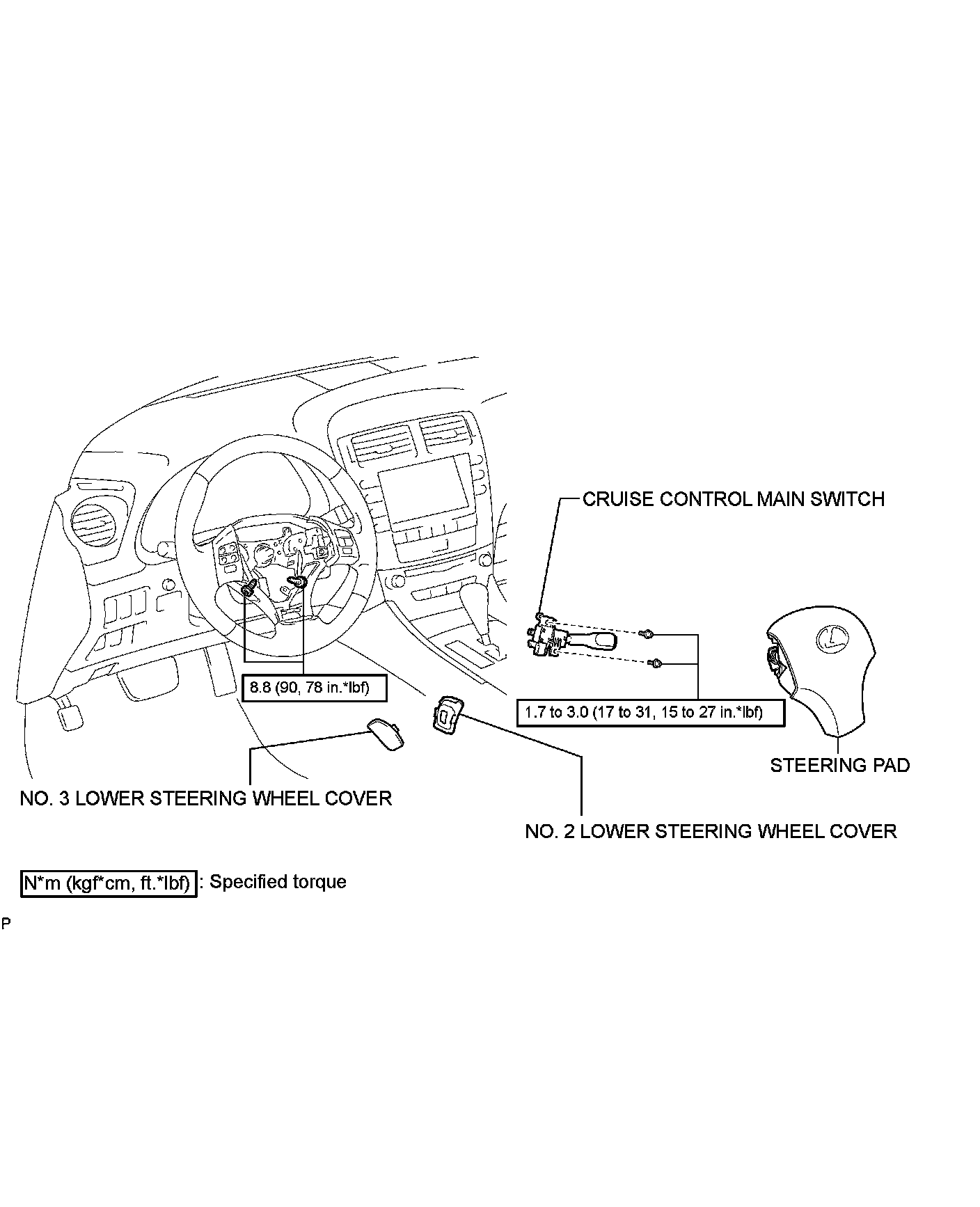 CRUISE CONTROL MAIN SWITCH

8.8 (90, 78 in.*lbf)

1.7 to 3.0 (17 to 31, 15 to 27 in.*lbf)

STEERING PAD

NO. 3 LOWER STEERING WHEEL COVER

NO. 2 LOWER STEERING WHEEL COVER

N*m (kgf*cm, ft.*lbf) : Specified torque

P