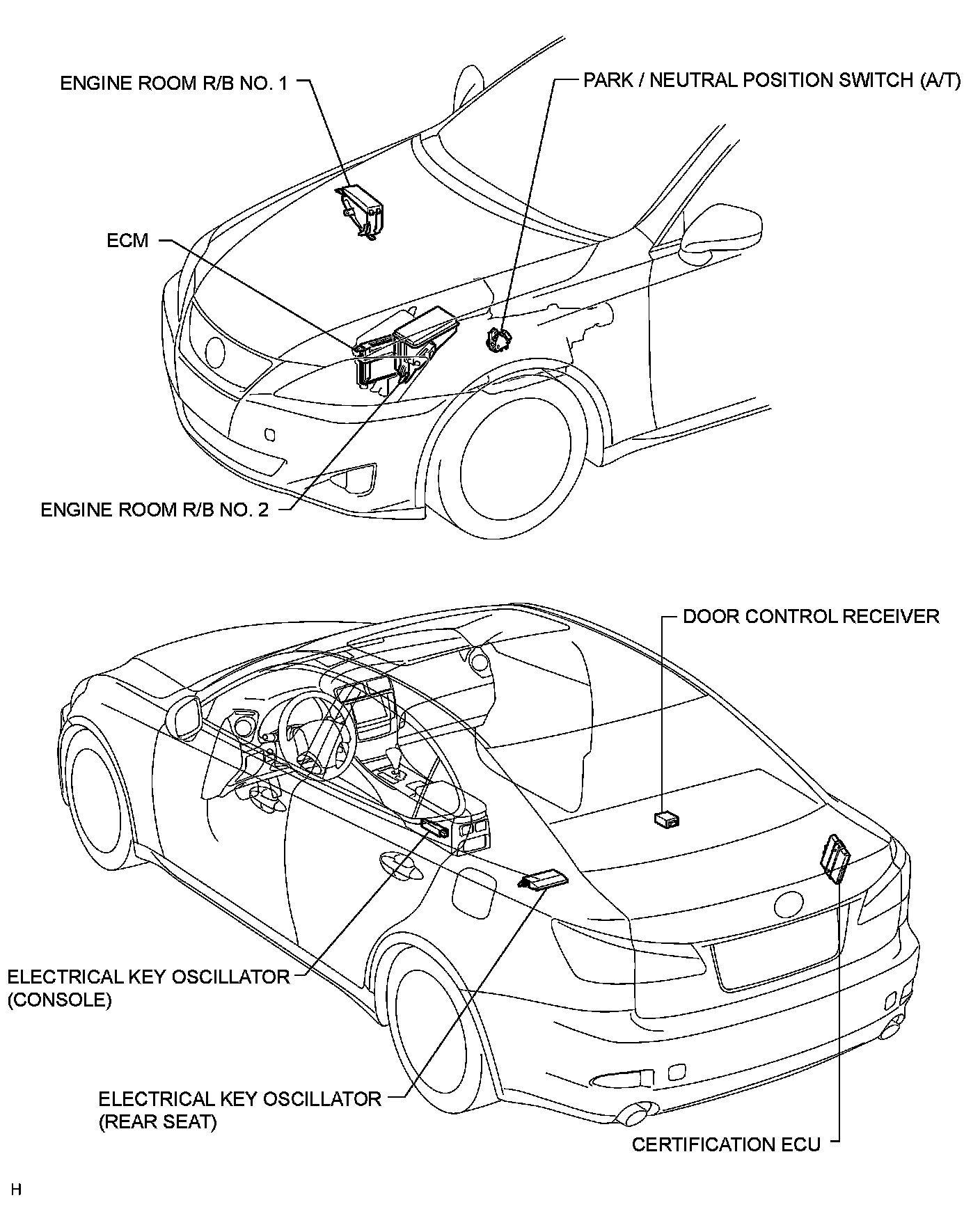 ENGINE ROOM R/B NO. 1

PARK / NEUTRAL POSITION SWITCH (A/T)

ECM

ENGINE ROOM R/B NO. 2

DOOR CONTROL RECEIVER

ELECTRICAL KEY OSCILLATOR (CONSOLE)

ELECTRICAL KEY OSCILLATOR (REAR SEAT)

CERTIFICATION ECU

H