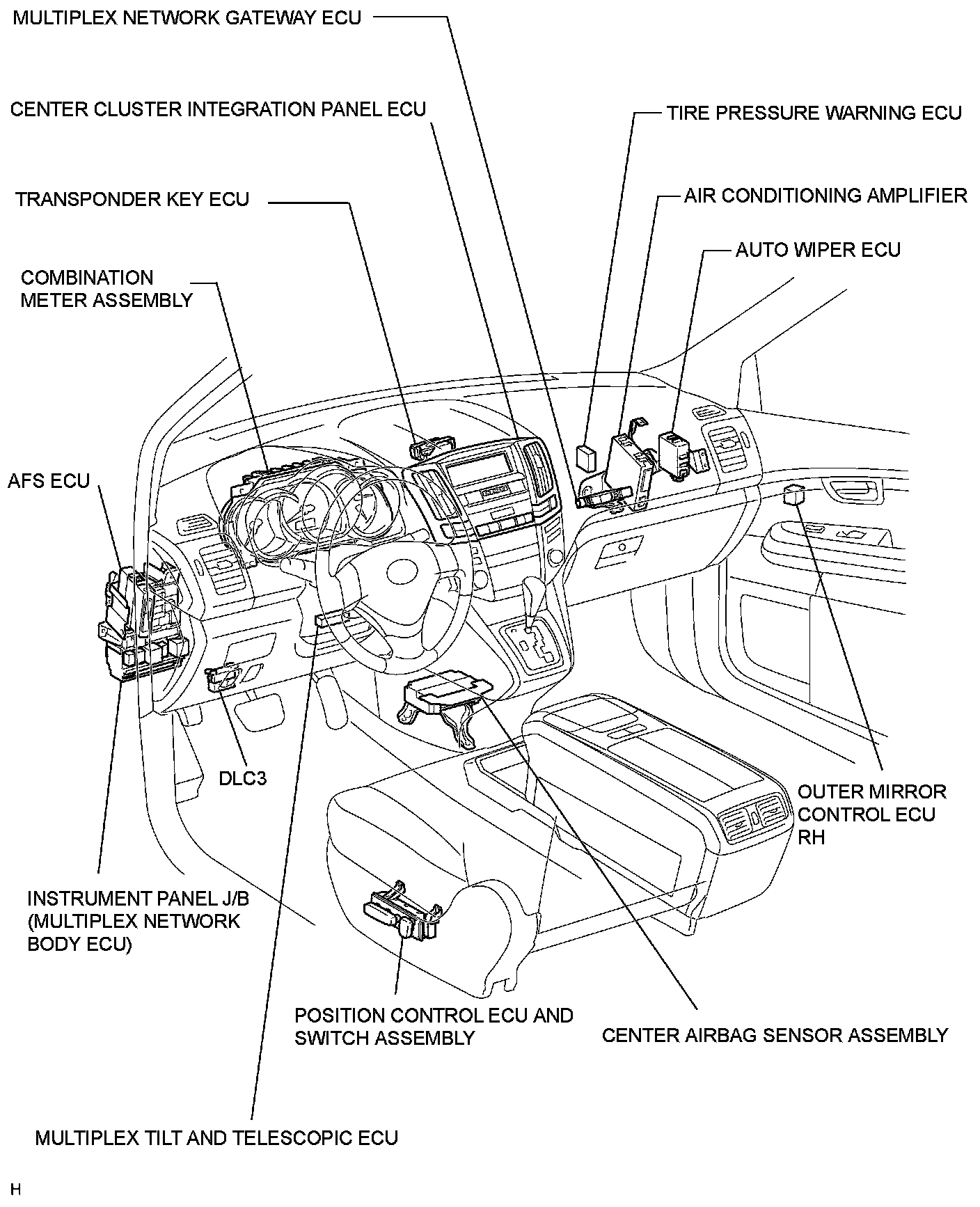 MULTIPLEX NETWORK GATEWAY ECU

CENTER CLUSTER INTEGRATION PANEL ECU

TIRE PRESSURE WARNING ECU

TRANSPONDER KEY ECU

AIR CONDITIONING AMPLIFIER

AUTO WIPER ECU

COMBINATION METER ASSEMBLY

AFS ECU

DLC3

OUTER MIRROR CONTROL ECU RH

INSTRUMENT PANEL J/B (MULTIPLEX NETWORK BODY ECU)

POSITION CONTROL ECU AND SWITCH ASSEMBLY

CENTER AIRBAG SENSOR ASSEMBLY

MULTIPLEX TILT AND TELESCOPIC ECU

H