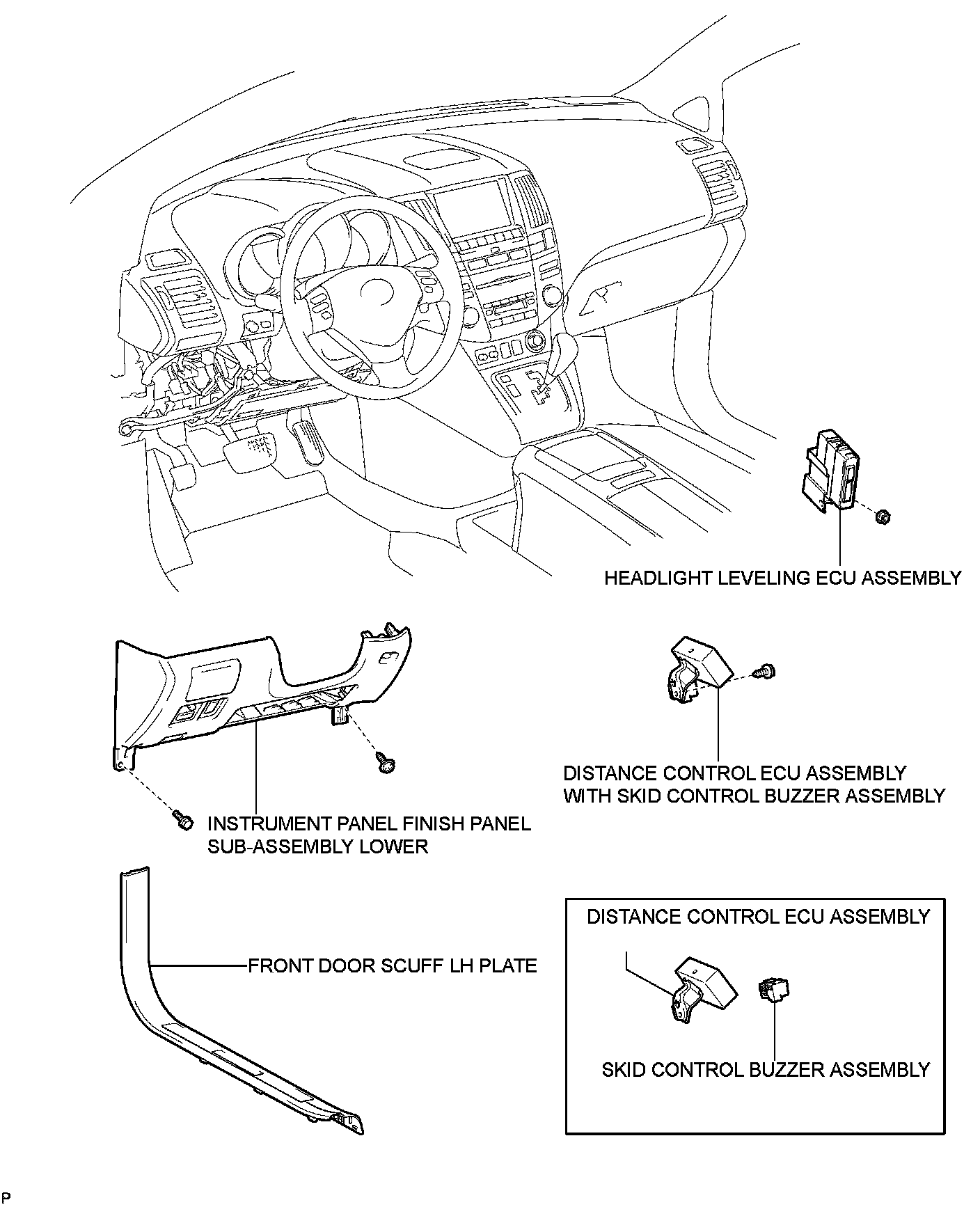 HEADLIGHT LEVELING ECU ASSEMBLY

DISTANCE CONTROL ECU ASSEMBLY WITH SKID CONTROL BUZZER ASSEMBLY

INSTRUMENT PANEL FINISH PANEL SUB-ASSEMBLY LOWER

FRONT DOOR SCUFF LH PLATE

DISTANCE CONTROL ECU ASSEMBLY

SKID CONTROL BUZZER ASSEMBLY

P