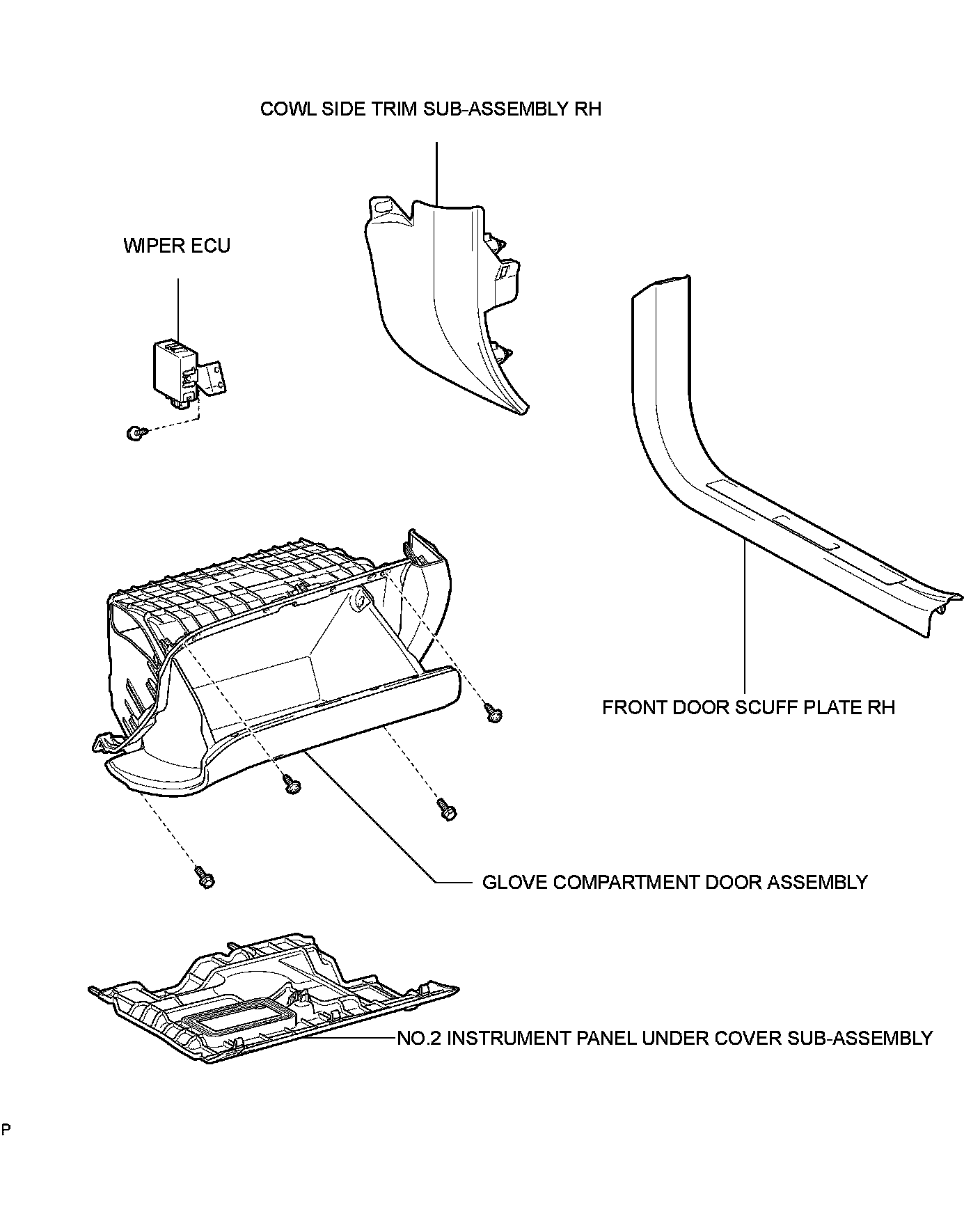 COWL SIDE TRIM SUB-ASSEMBLY RH

WIPER ECU

FRONT DOOR SCUFF PLATE RH

GLOVE COMPARTMENT DOOR ASSEMBLY

NO.2 INSTRUMENT PANEL UNDER COVER SUB-ASSEMBLY

P