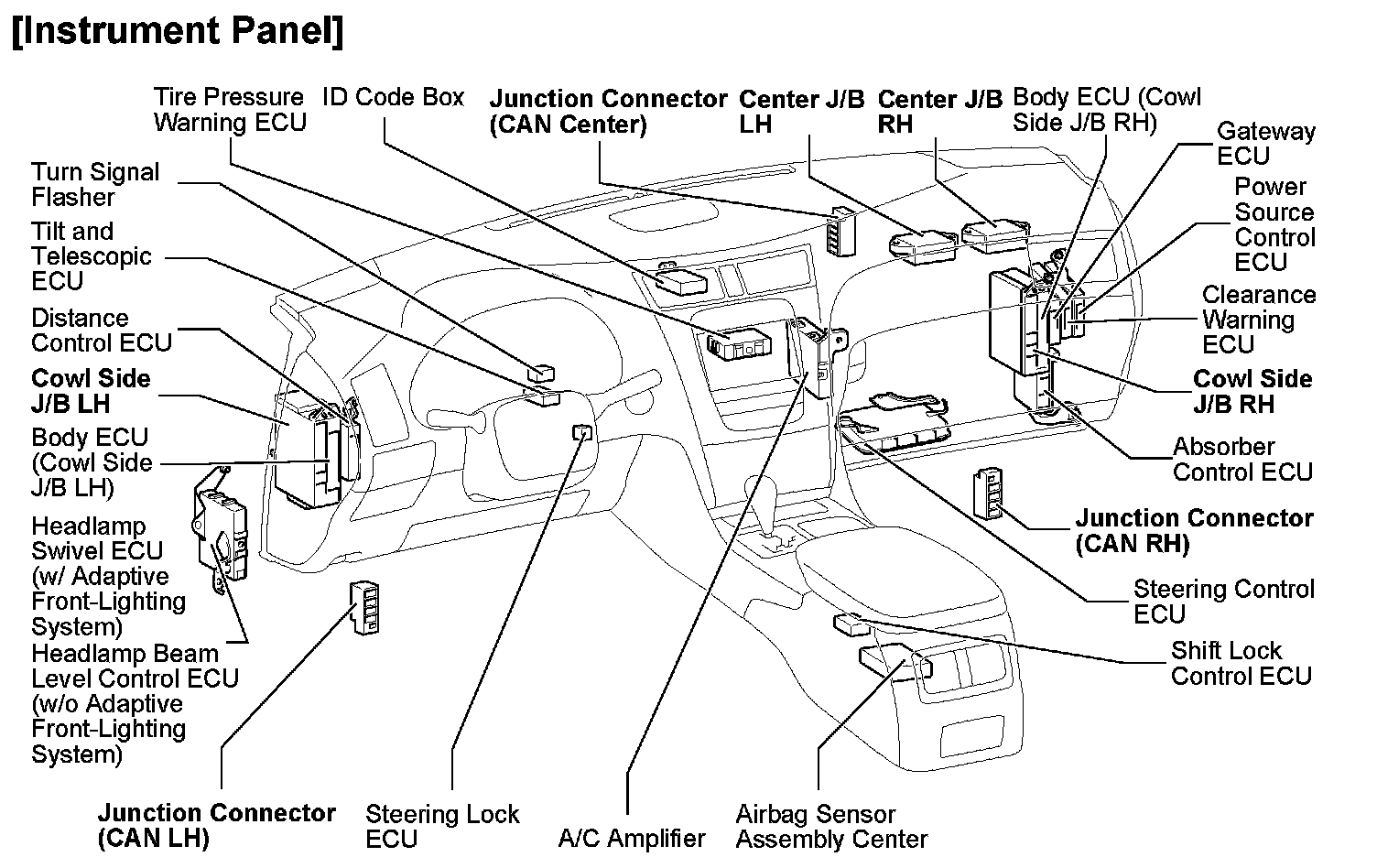 [Instrument Panel]

Tire Pressure Warning ECU

ID Code Box

Junction Connector (CAN Center)

Center J/B LH

Center J/B RH

Body ECU (Cowl Side J/B RH)

Gateway ECU

Power Source Control ECU

Clearance Warning ECU

Cowl Side J/B RH

Absorber Control ECU

Junction Connector (CAN RH)

Steering Control ECU

Shift Lock Control ECU

Turn Signal Flasher

Tilt and Telescopic ECU

Distance Control ECU

Cowl Side J/B LH

Body ECU (Cowl Side J/B LH)

Headlamp Swivel ECU (w/ Adaptive Front-Lighting System)

Headlamp Beam Level Control ECU (w/o Adaptive Front-Lighting System)

Junction Connector (CAN LH)

Steering Lock ECU

A/C Amplifier

Airbag Sensor Assembly Center