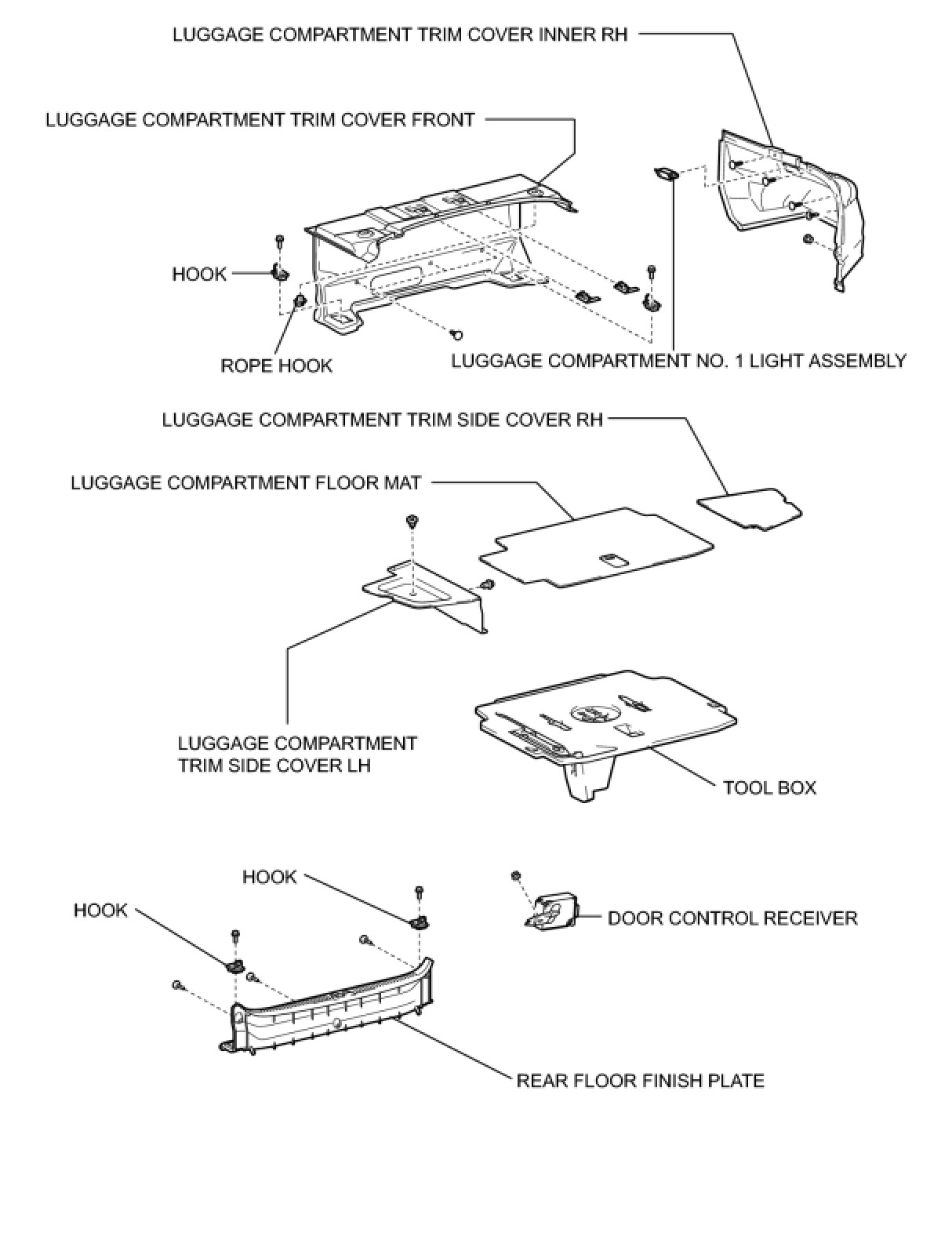 LUGGAGE COMPARTMENT TRIM COVER INNER RH

LUGGAGE COMPARTMENT TRIM COVER FRONT

HOOK

ROPE HOOK

LUGGAGE COMPARTMENT NO. 1 LIGHT ASSEMBLY

LUGGAGE COMPARTMENT TRIM SIDE COVER RH

LUGGAGE COMPARTMENT FLOOR MAT

LUGGAGE COMPARTMENT TRIM SIDE COVER LH

TOOL BOX

HOOK

HOOK

DOOR CONTROL RECEIVER

REAR FLOOR FINISH PLATE