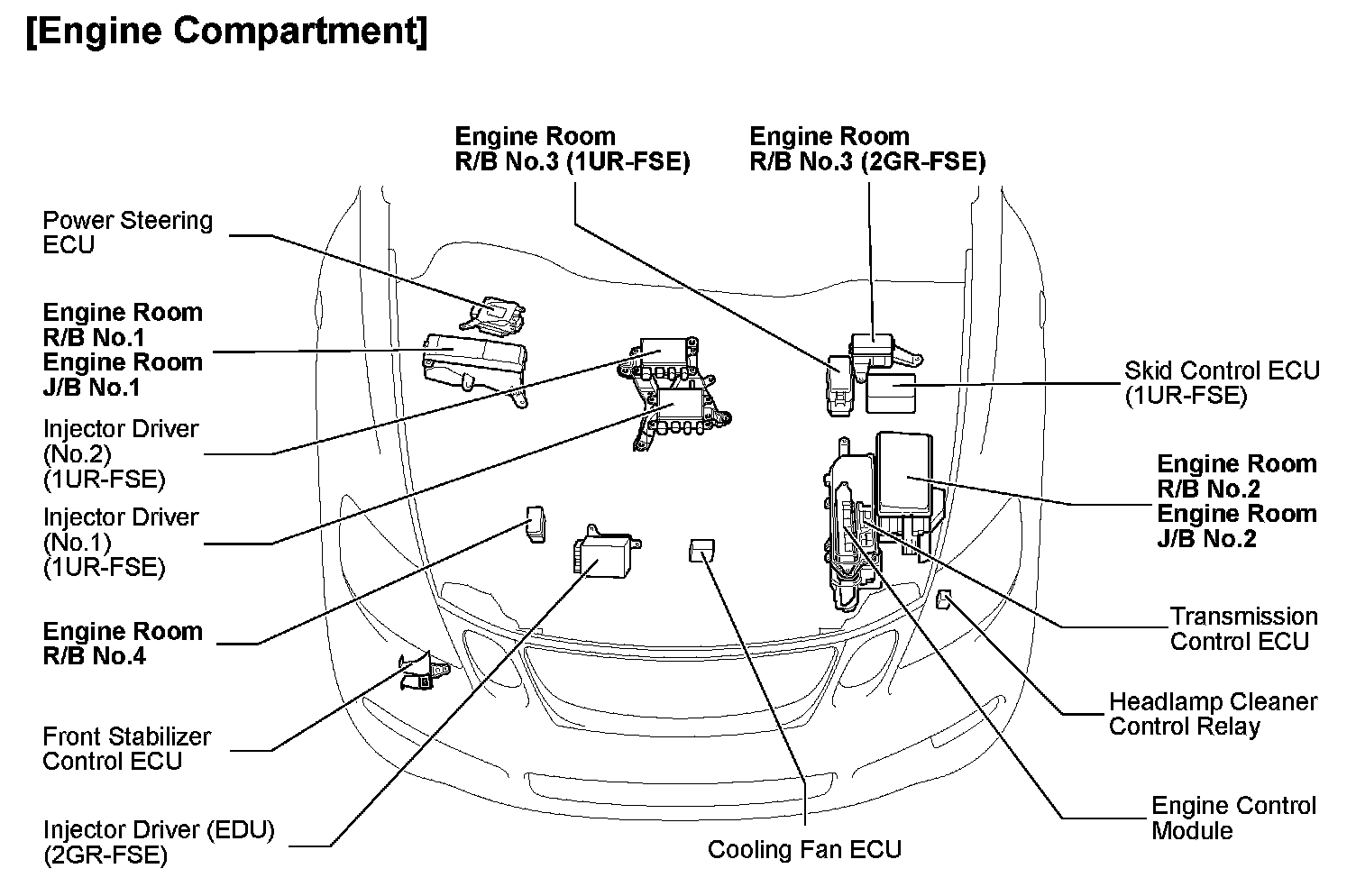 [Engine Compartment]

Engine Room
R/B No.3 (1UR-FSE)

Engine Room
R/B No.3 (2GR-FSE)

Power Steering
ECU

Engine Room
R/B No.1
Engine Room
J/B No.1

Injector Driver
(No.2)
(1UR-FSE)

Injector Driver
(No.1)
(1UR-FSE)

Engine Room
R/B No.4

Front Stabilizer
Control ECU

Injector Driver (EDU)
(2GR-FSE)

Cooling Fan ECU

Skid Control ECU
(1UR-FSE)

Engine Room
R/B No.2
Engine Room
J/B No.2

Transmission
Control ECU

Headlamp Cleaner
Control Relay

Engine Control
Module