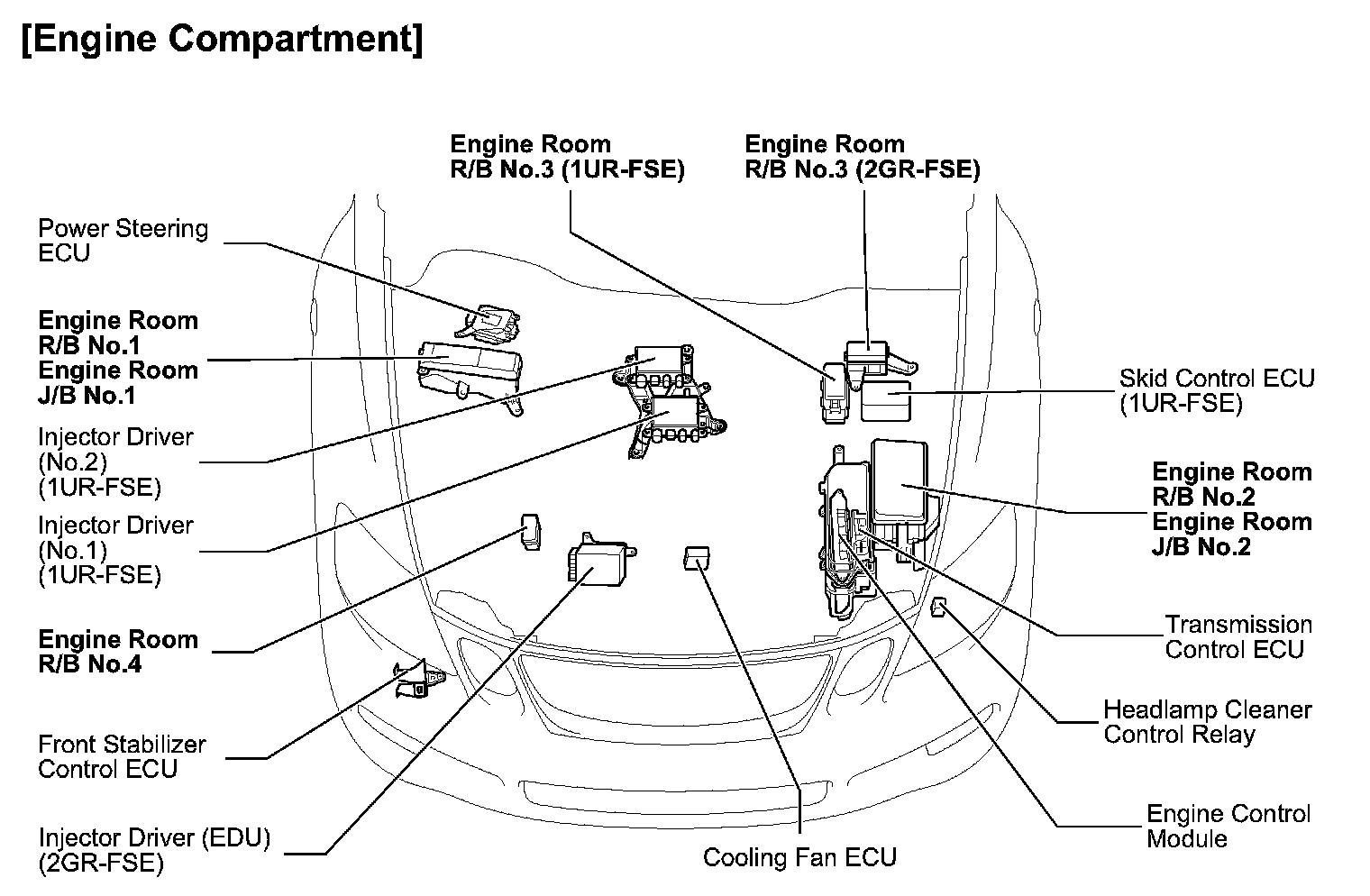 [Engine Compartment]

Engine Room
R/B No.3 (1UR-FSE)

Engine Room
R/B No.3 (2GR-FSE)

Power Steering
ECU

Engine Room
R/B No.1
Engine Room
J/B No.1

Injector Driver
(No.2)
(1UR-FSE)

Injector Driver
(No.1)
(1UR-FSE)

Engine Room
R/B No.4

Front Stabilizer
Control ECU

Injector Driver (EDU)
(2GR-FSE)

Cooling Fan ECU

Skid Control ECU
(1UR-FSE)

Engine Room
R/B No.2
Engine Room
J/B No.2

Transmission
Control ECU

Headlamp Cleaner
Control Relay

Engine Control
Module