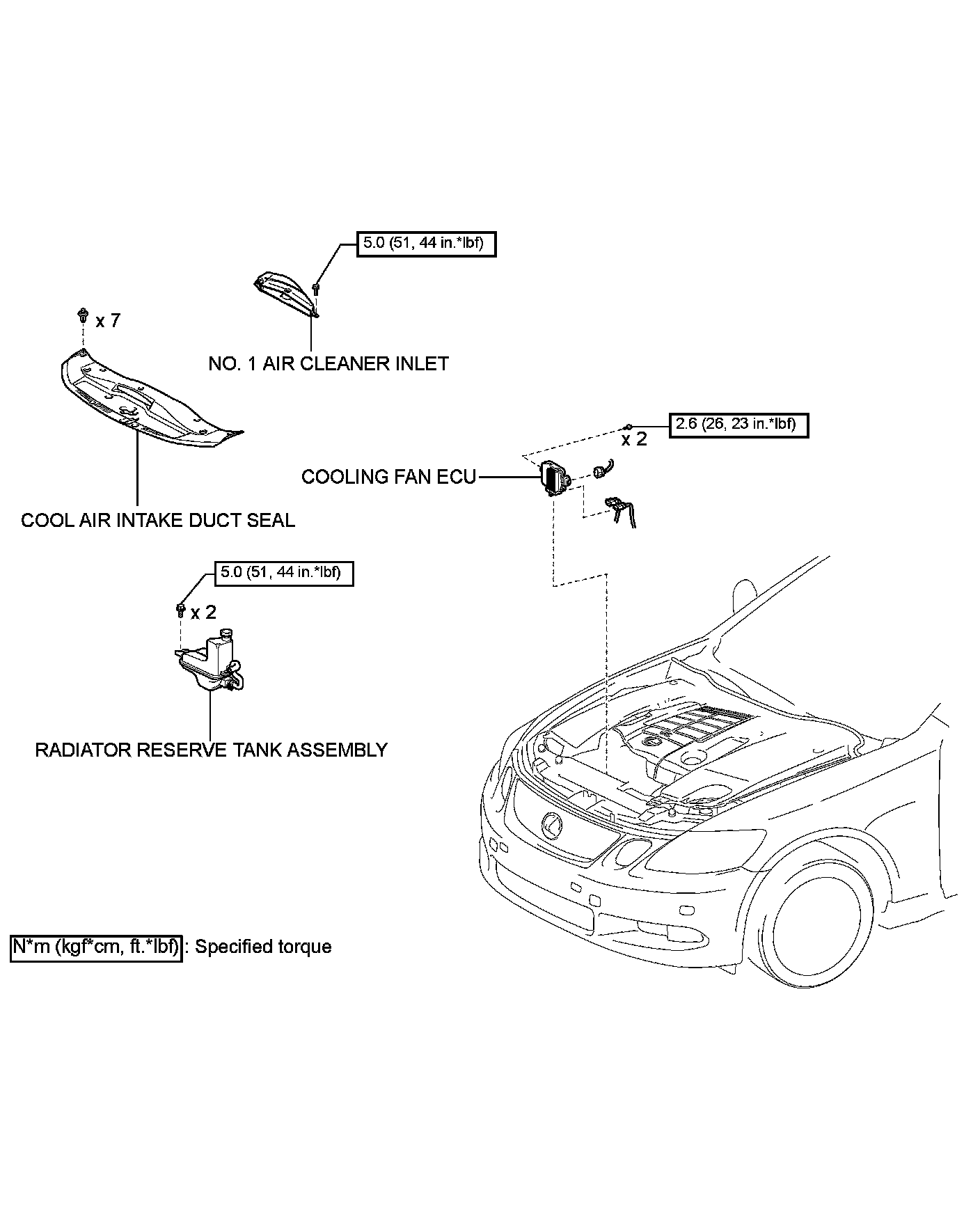 5.0 (51, 44 in.*lbf)

x 7

NO. 1 AIR CLEANER INLET

2.6 (26, 23 in.*lbf)

x 2

COOLING FAN ECU

COOL AIR INTAKE DUCT SEAL

5.0 (51, 44 in.*lbf)

x 2

RADIATOR RESERVE TANK ASSEMBLY

N*m (kgf*cm, ft.*lbf) : Specified torque