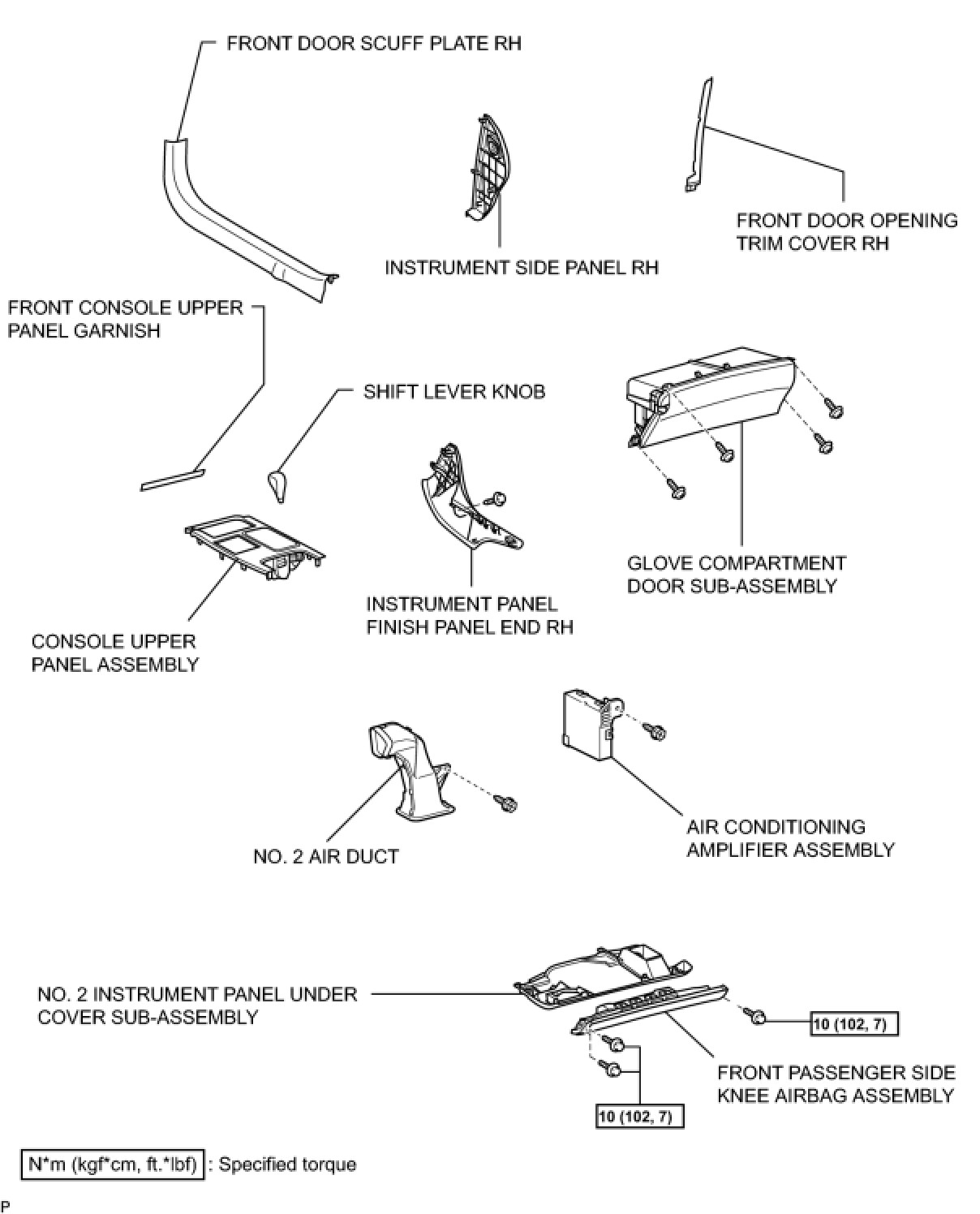 FRONT DOOR SCUFF PLATE RH

INSTRUMENT SIDE PANEL RH

FRONT DOOR OPENING TRIM COVER RH

FRONT CONSOLE UPPER PANEL GARNISH

SHIFT LEVER KNOB

GLOVE COMPARTMENT DOOR SUB-ASSEMBLY

INSTRUMENT PANEL FINISH PANEL END RH

CONSOLE UPPER PANEL ASSEMBLY

NO. 2 AIR DUCT

AIR CONDITIONING AMPLIFIER ASSEMBLY

NO. 2 INSTRUMENT PANEL UNDER COVER SUB-ASSEMBLY

10 (102, 7)

FRONT PASSENGER SIDE KNEE AIRBAG ASSEMBLY

10 (102, 7)

N*m (kgf*cm, ft.*lbf) : Specified torque

P