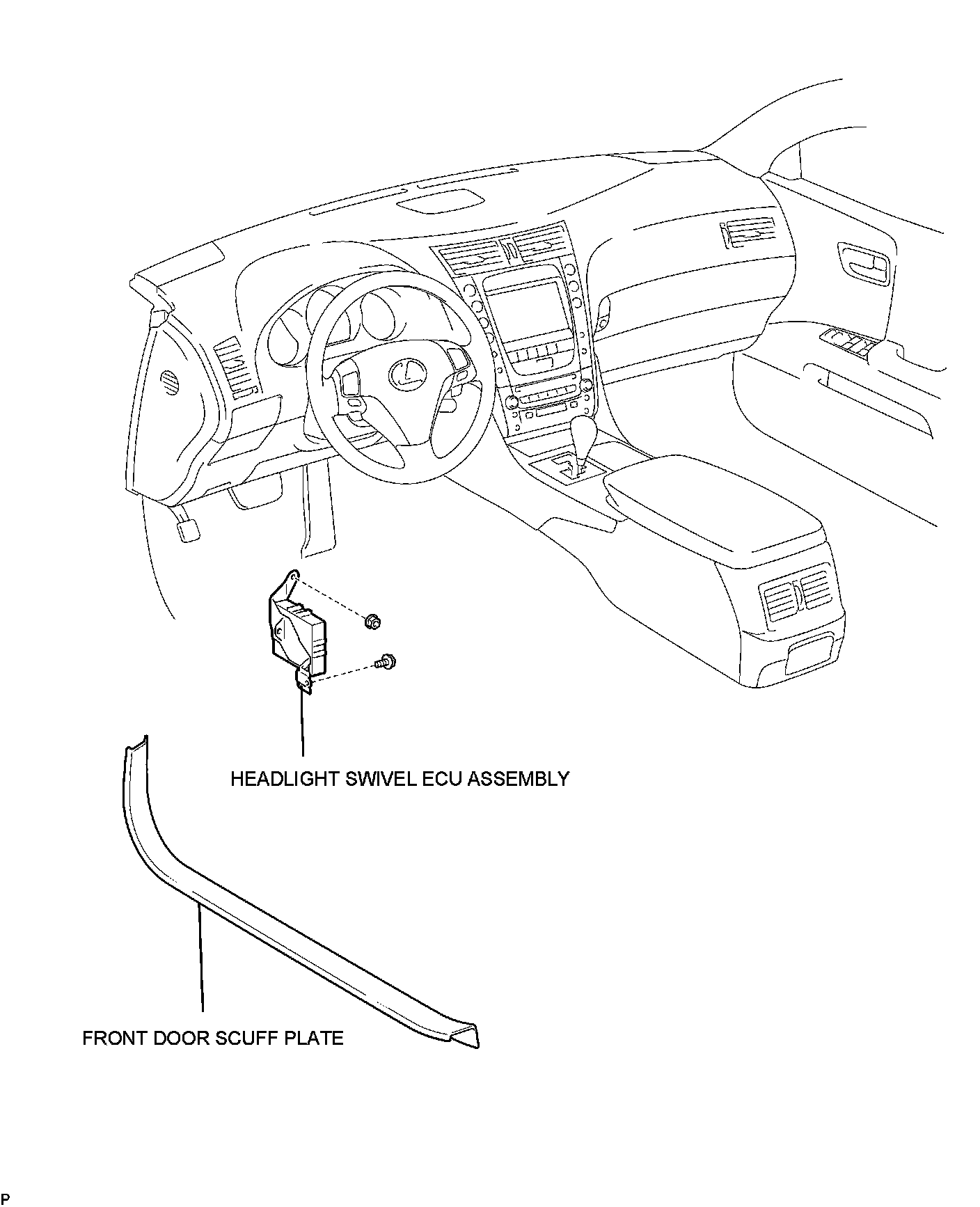 HEADLIGHT SWIVEL ECU ASSEMBLY

FRONT DOOR SCUFF PLATE

P