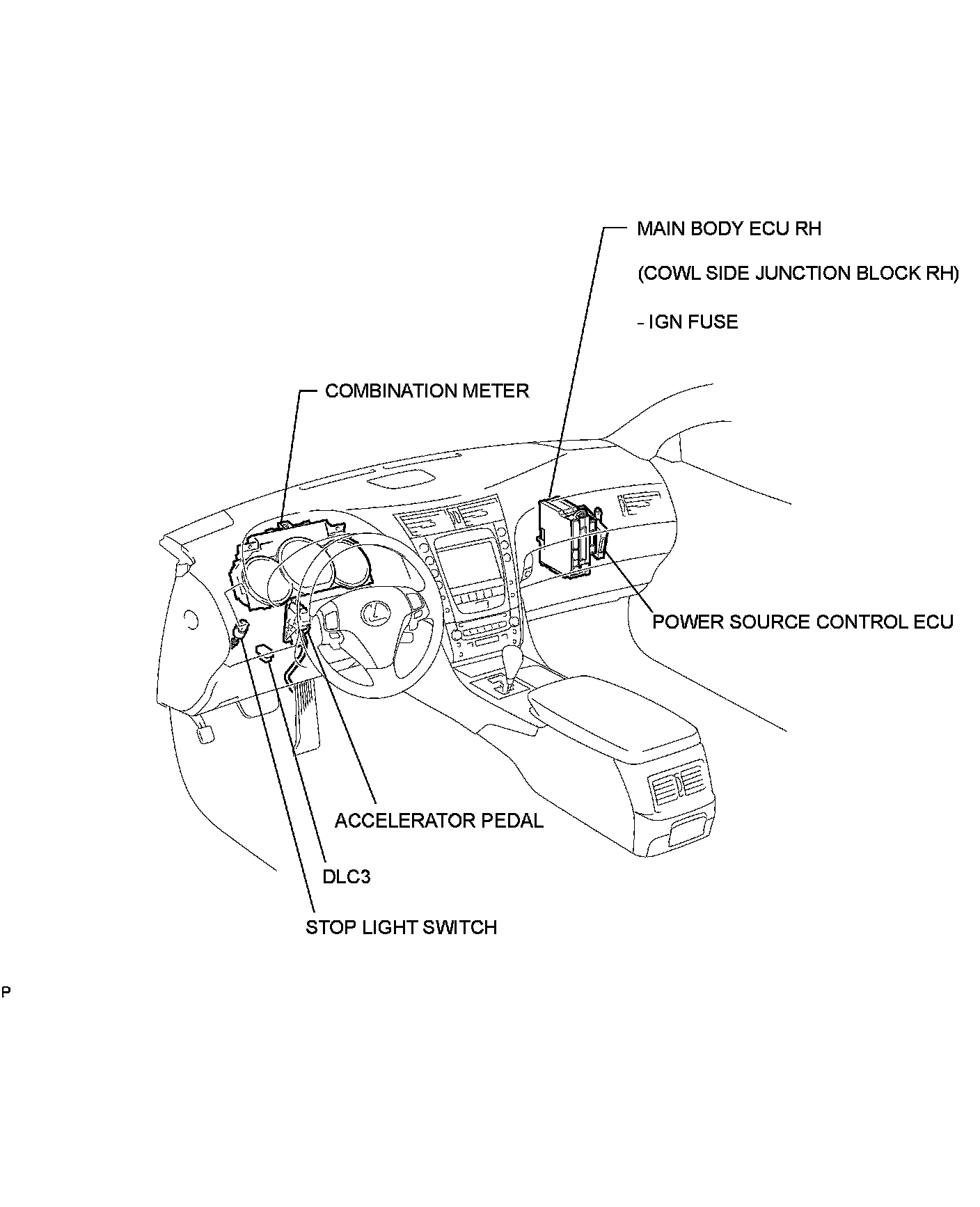 MAIN BODY ECU RH

(COWL SIDE JUNCTION BLOCK RH)

- IGN FUSE

COMBINATION METER

POWER SOURCE CONTROL ECU

ACCELERATOR PEDAL

DLC3

STOP LIGHT SWITCH

P